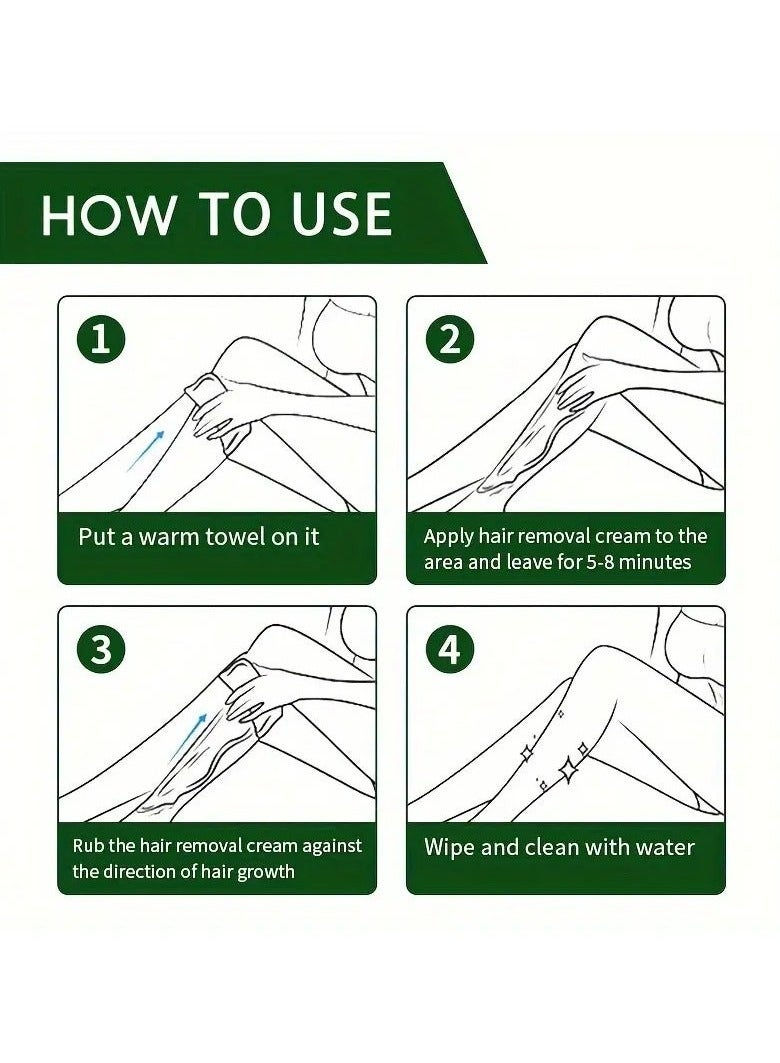 HOW TO USE

1
Put a warm towel on it

2
Apply hair removal cream to the area and leave for 5-8 minutes

3
Rub the hair removal cream against the direction of hair growth

4
Wipe and clean with water