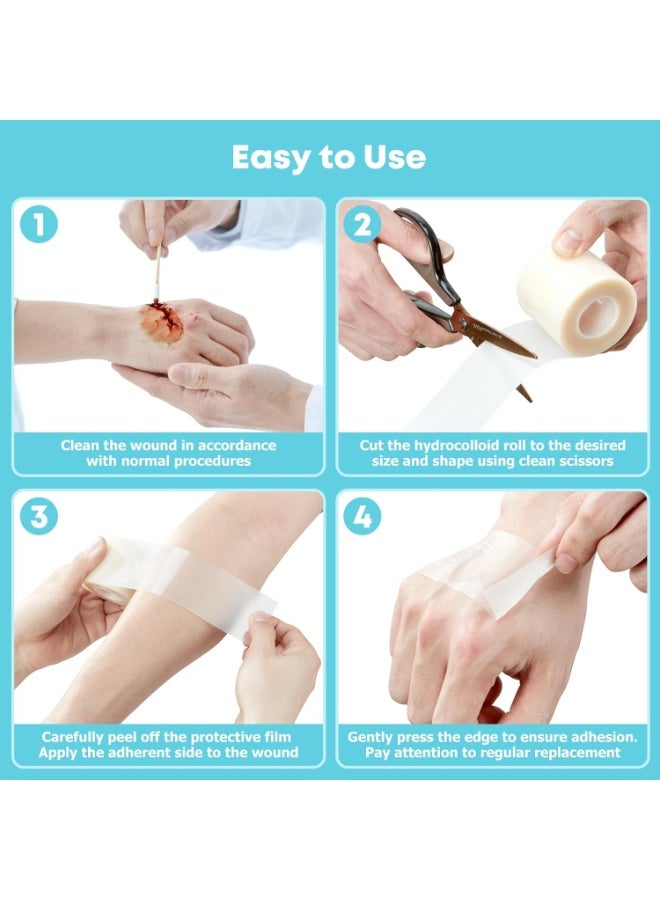 Easy to Use

1

Clean the wound in accordance with normal procedures

2

Cut the hydrocolloid roll to the desired size and shape using clean scissors

3

Carefully peel off the protective film
Apply the adherent side to the wound

4

Gently press the edge to ensure adhesion.
Pay attention to regular replacement