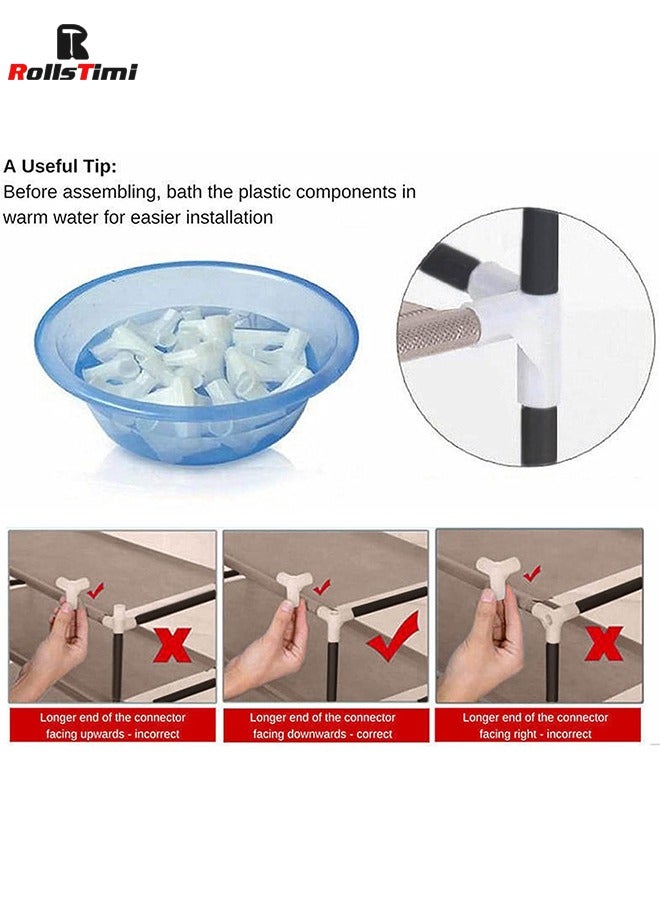 RollsTimi

A Useful Tip:
Before assembling, bath the plastic components in warm water for easier installation

Longer end of the connector facing upwards - incorrect

Longer end of the connector facing downwards - correct

Longer end of the connector facing right - incorrect