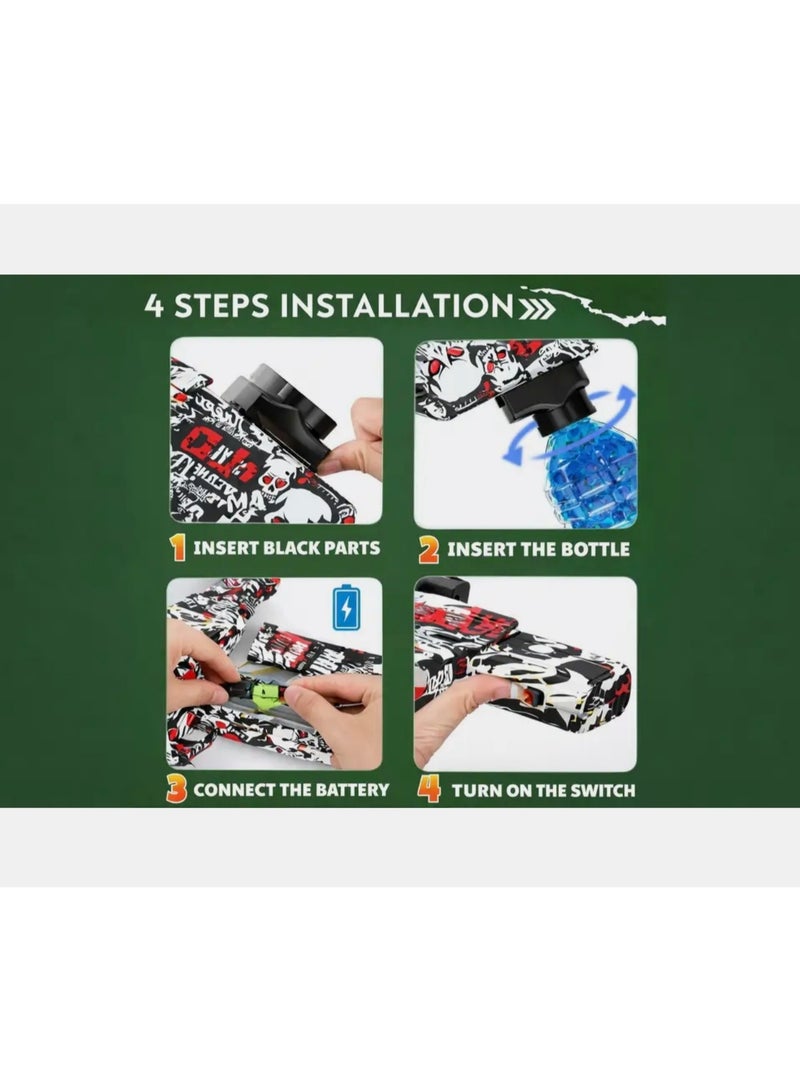 4 STEPS INSTALLATION

1 INSERT BLACK PARTS

2 INSERT THE BOTTLE

3 CONNECT THE BATTERY

4 TURN ON THE SWITCH