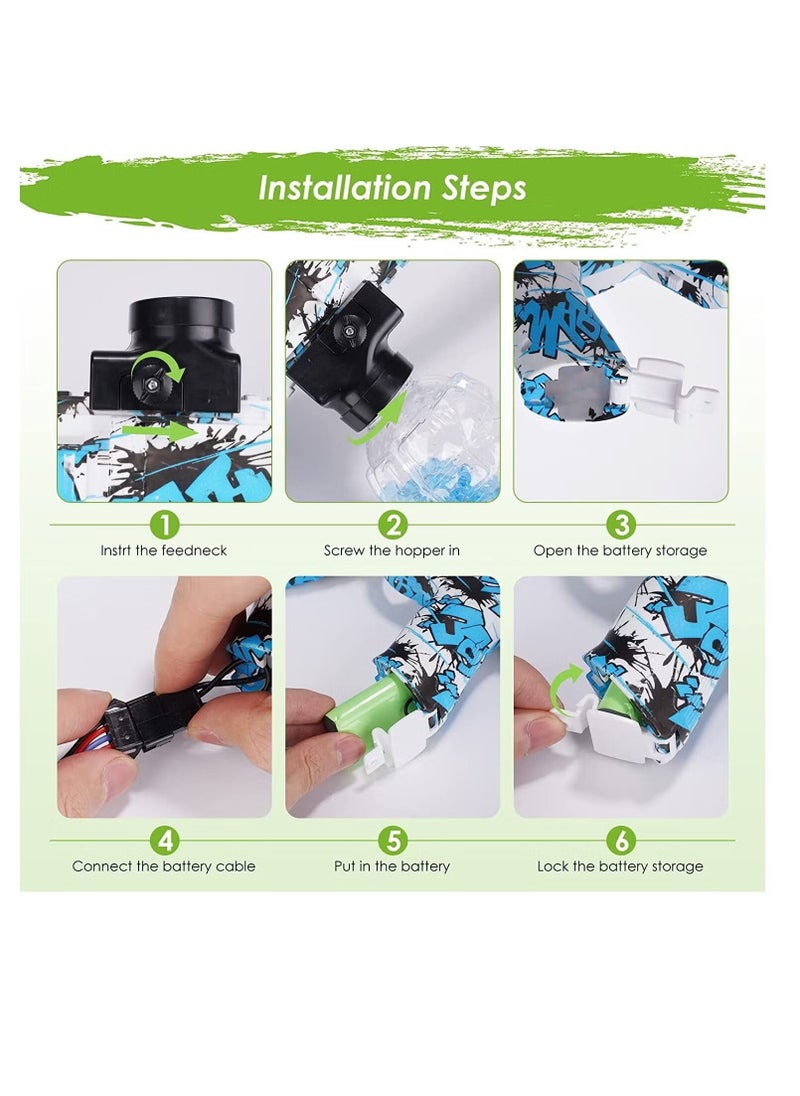 Installation Steps

1
Instrt the feedneck

2
Screw the hopper in

3
Open the battery storage

4
Connect the battery cable

5
Put in the battery

6
Lock the battery storage