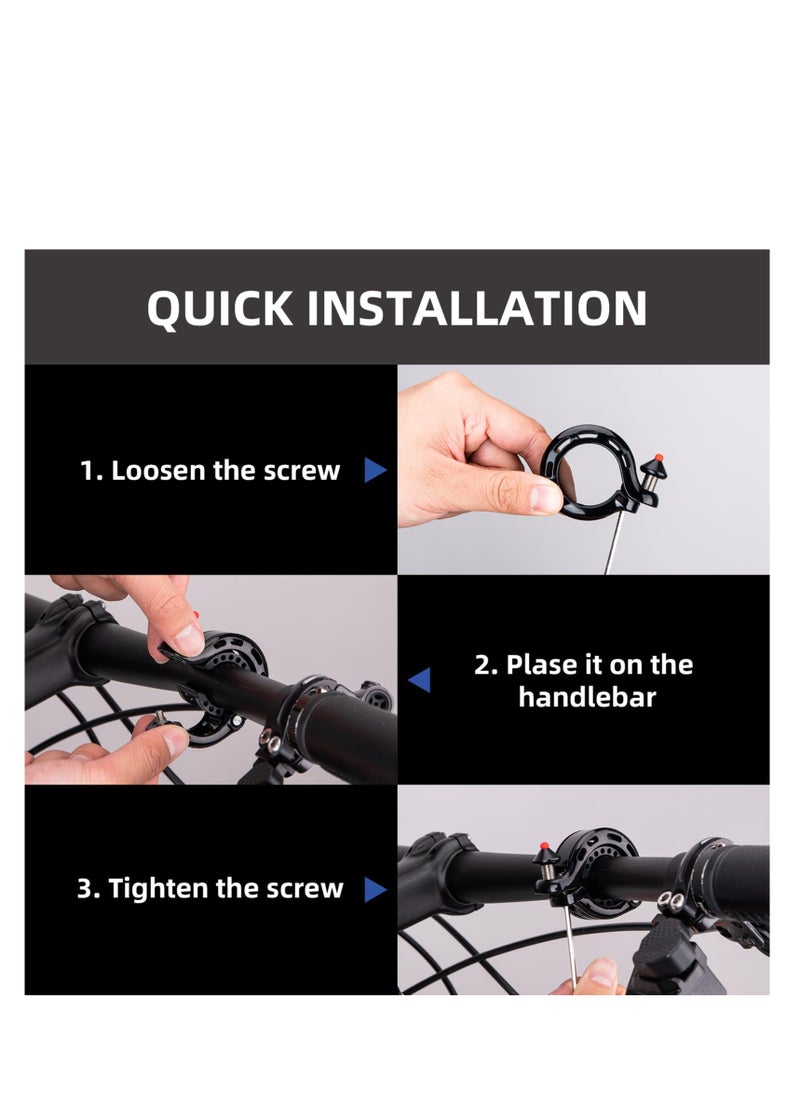 QUICK INSTALLATION

1. Loosen the screw

2. Plase it on the handlebar

3. Tighten the screw