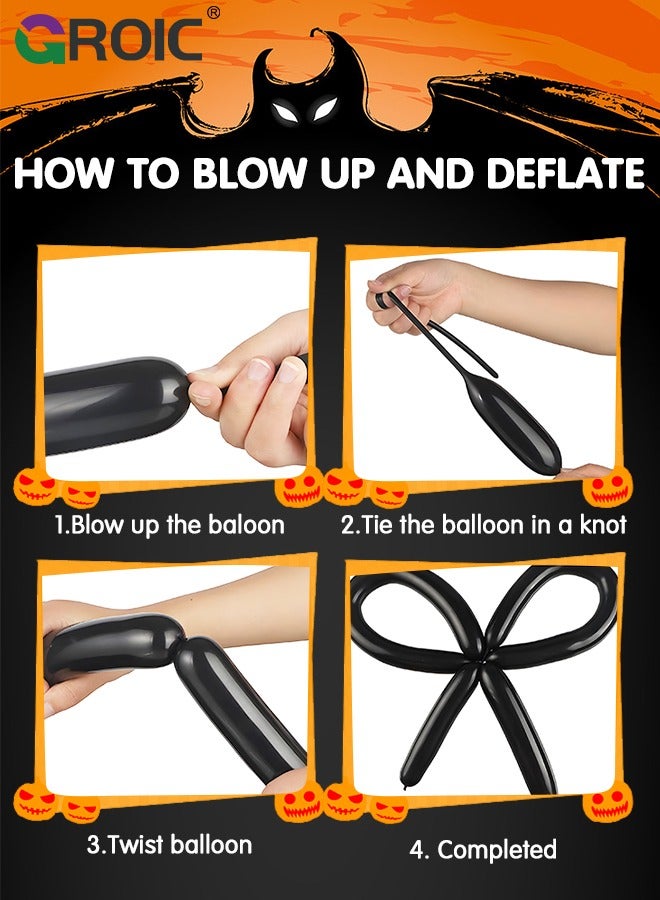 GROIC®

HOW TO BLOW UP AND DEFLATE

1.Blow up the baloon

2.Tie the balloon in a knot

3.Twist balloon

4. Completed