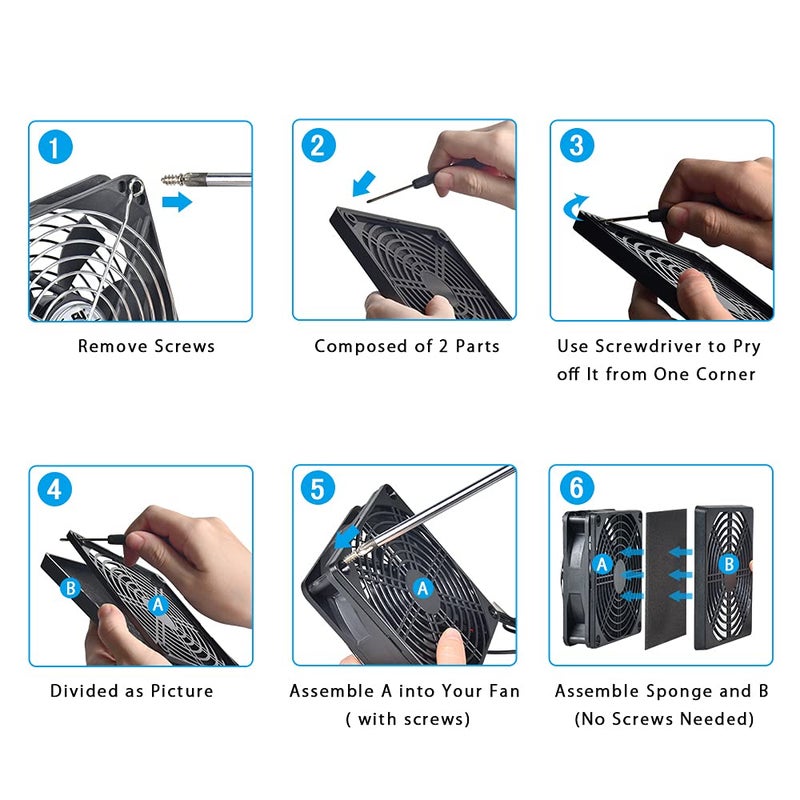 1

Remove Screws

2

Composed of 2 Parts

3

Use Screwdriver to Pry off It from One Corner

4

B

A

Divided as Picture

5

A

Assemble A into Your Fan ( with screws)

6

A

B

Assemble Sponge and B (No Screws Needed)