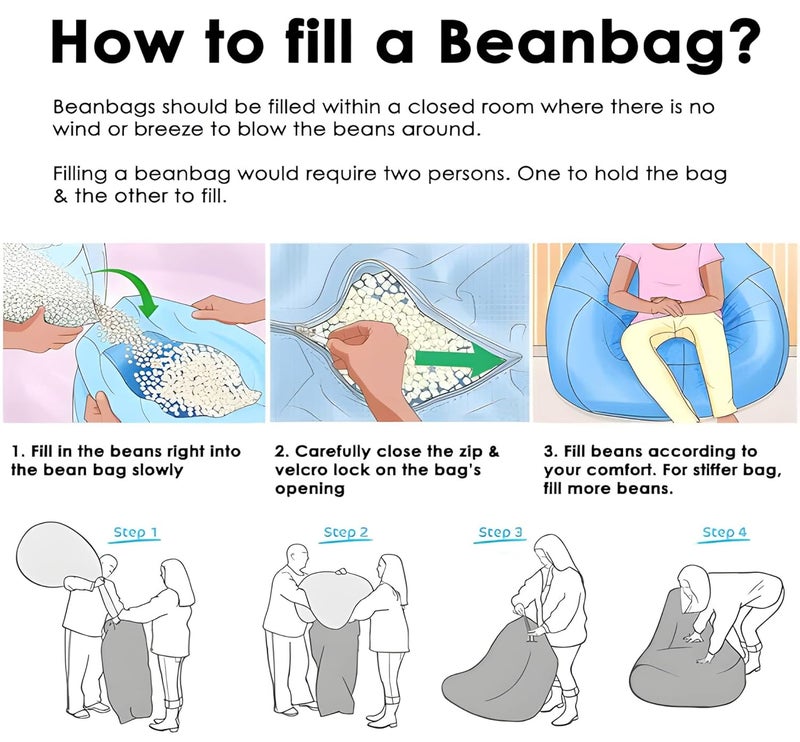 How to fill a Beanbag?

Beanbags should be filled within a closed room where there is no wind or breeze to blow the beans around.

Filling a beanbag would require two persons. One to hold the bag & the other to fill.

1. Fill in the beans right into the bean bag slowly

2. Carefully close the zip & velcro lock on the bag's opening

3. Fill beans according to your comfort. For stiffer bag, fill more beans.

Step 1

Step 2

Step 3

Step 4