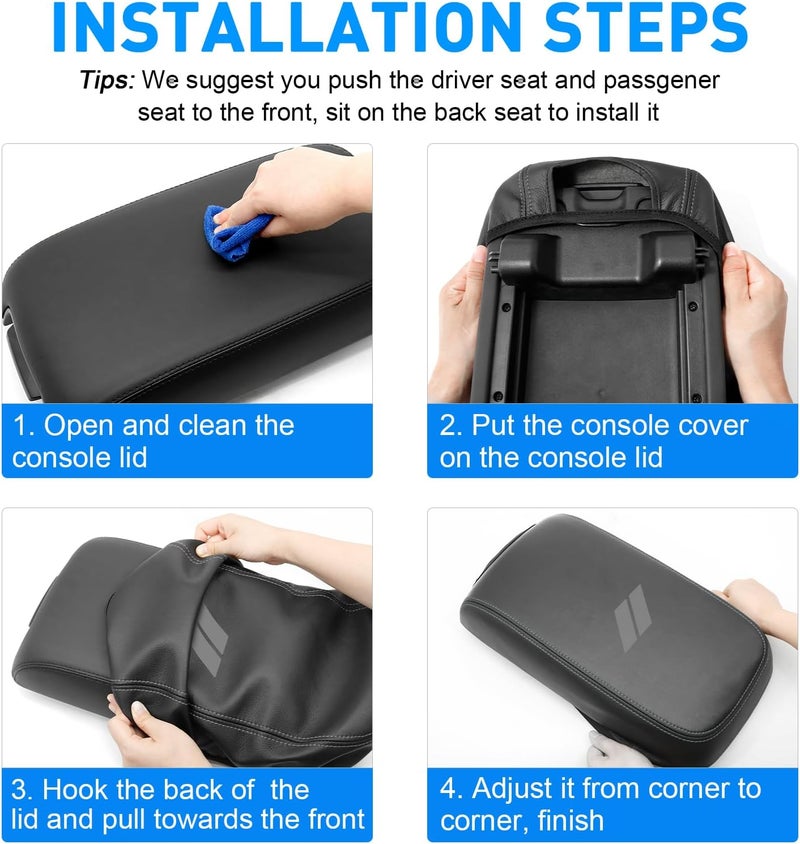 INSTALLATION STEPS

Tips: We suggest you push the driver seat and passgener seat to the front, sit on the back seat to install it

1. Open and clean the console lid

2. Put the console cover on the console lid

3. Hook the back of the lid and pull towards the front

4. Adjust it from corner to corner, finish