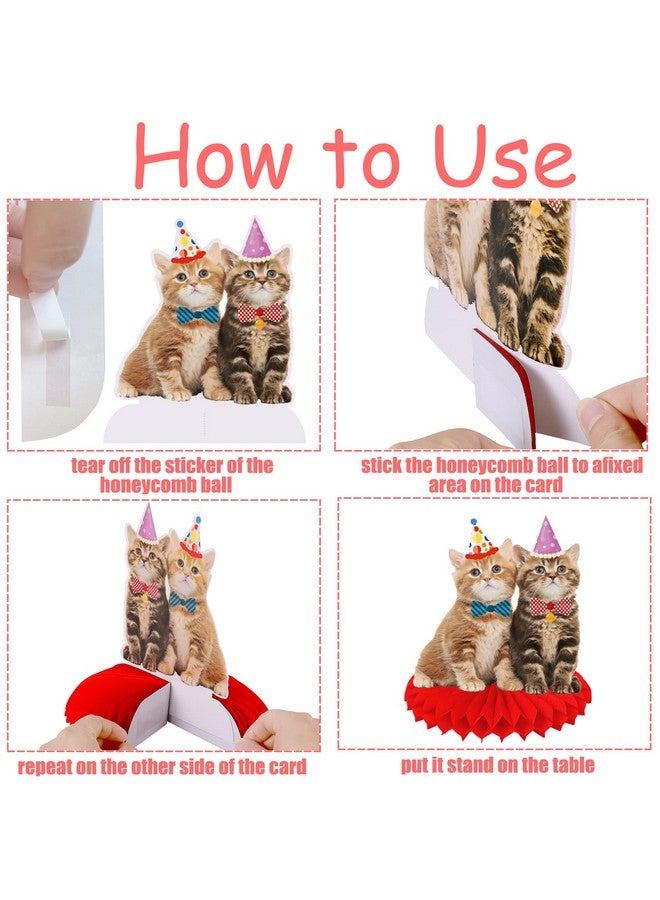 How to Use

tear off the sticker of the honeycomb ball

stick the honeycomb ball to afixed area on the card

repeat on the other side of the card

put it stand on the table