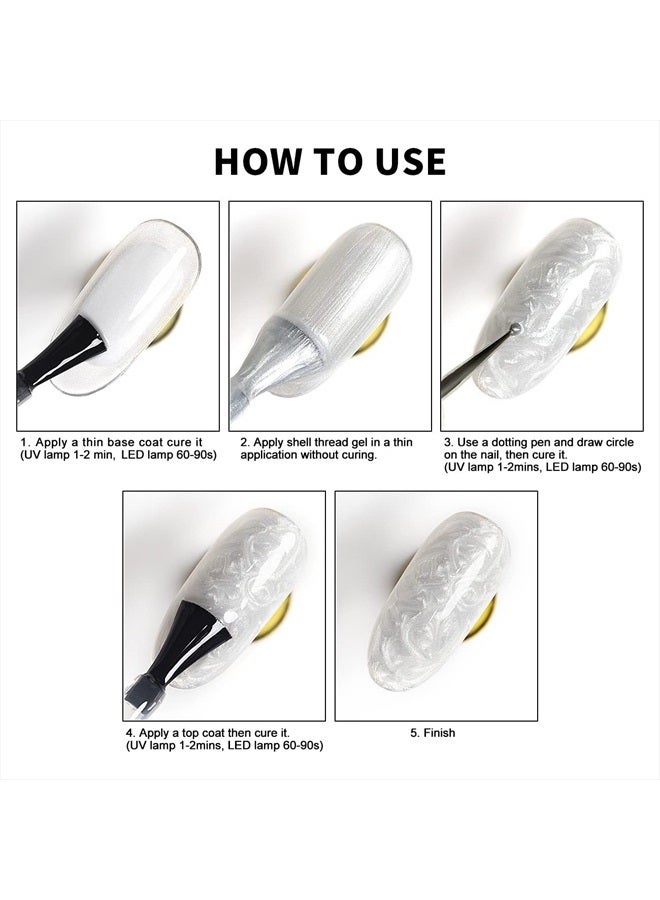 HOW TO USE

1. Apply a thin base coat cure it (UV lamp 1-2 min, LED lamp 60-90s)

2. Apply shell thread gel in a thin application without curing.

3. Use a dotting pen and draw circle on the nail, then cure it. (UV lamp 1-2mins, LED lamp 60-90s)

4. Apply a top coat then cure it. (UV lamp 1-2mins, LED lamp 60-90s)

5. Finish