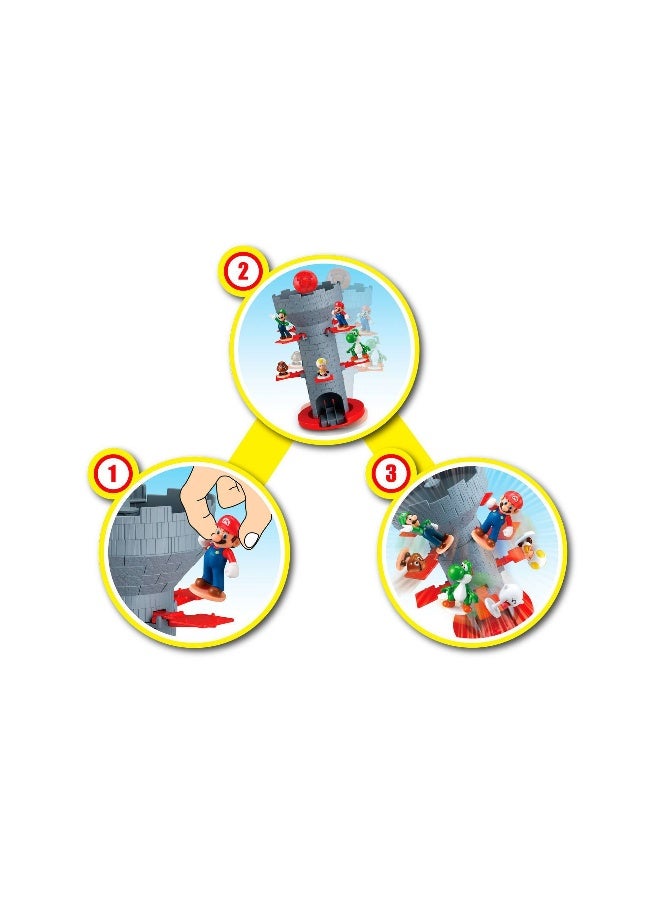 2

1

3