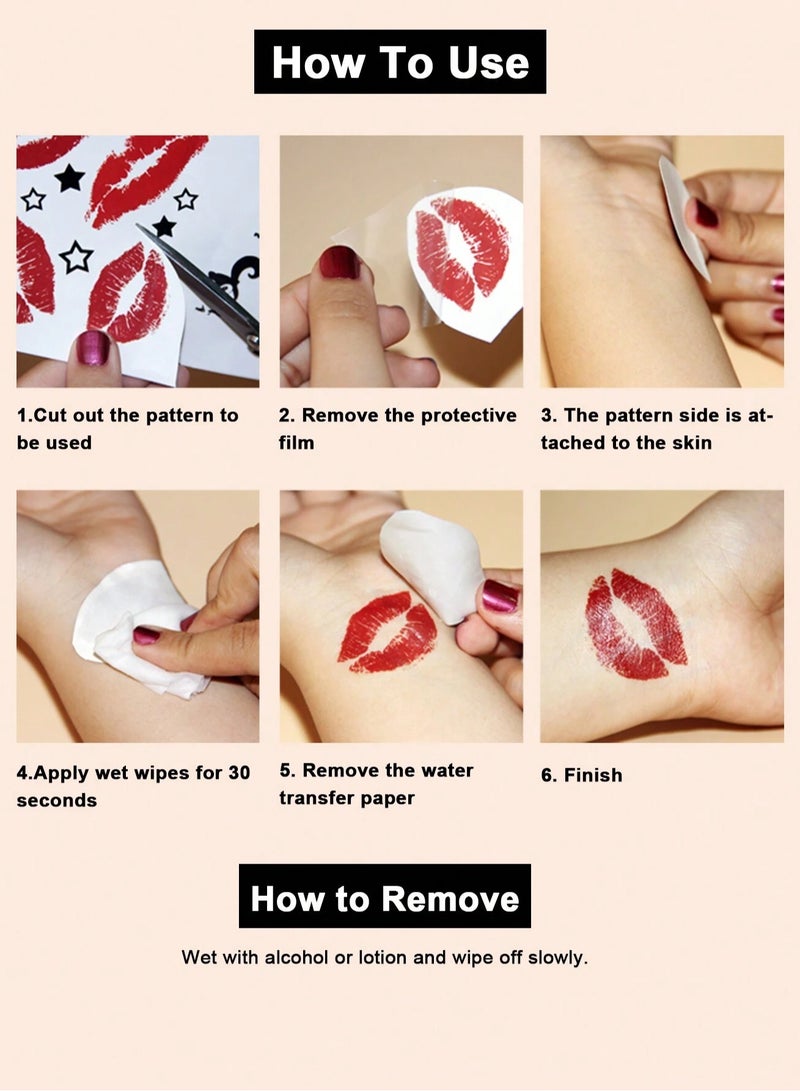 How To Use

1.Cut out the pattern to be used

2. Remove the protective film

3. The pattern side is attached to the skin

4.Apply wet wipes for 30 seconds

5. Remove the water transfer paper

6. Finish

How to Remove

Wet with alcohol or lotion and wipe off slowly.