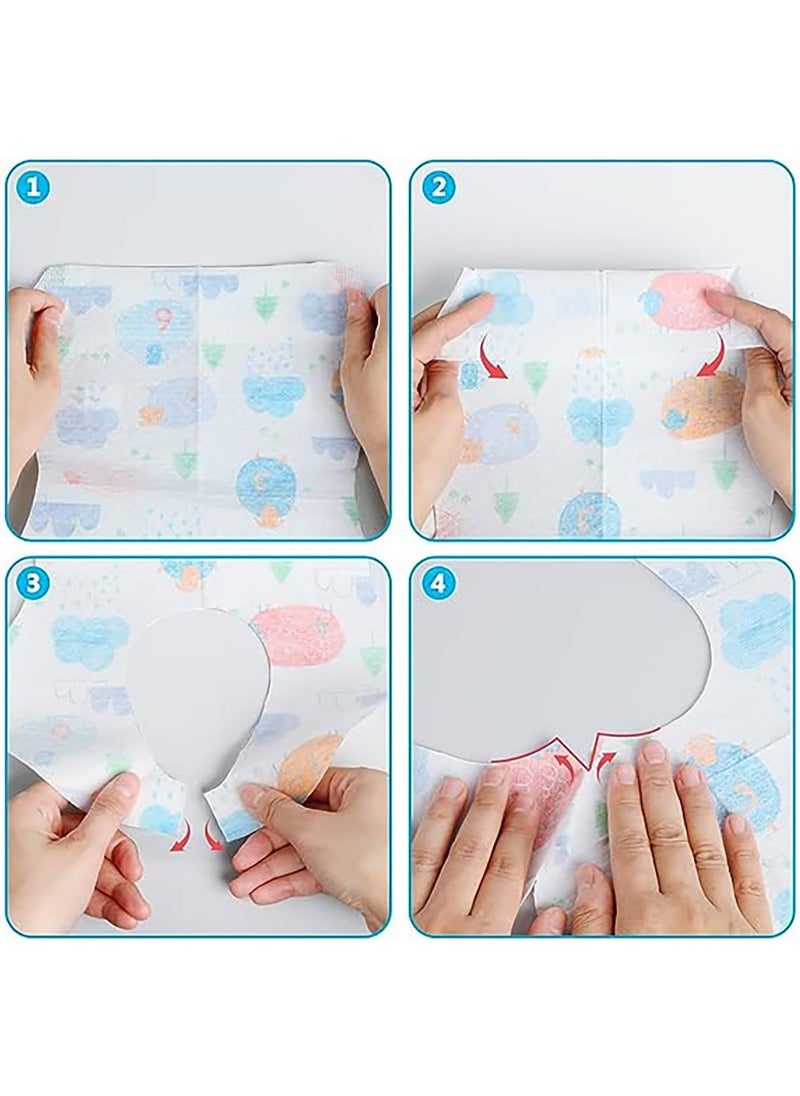 1

2

3

4