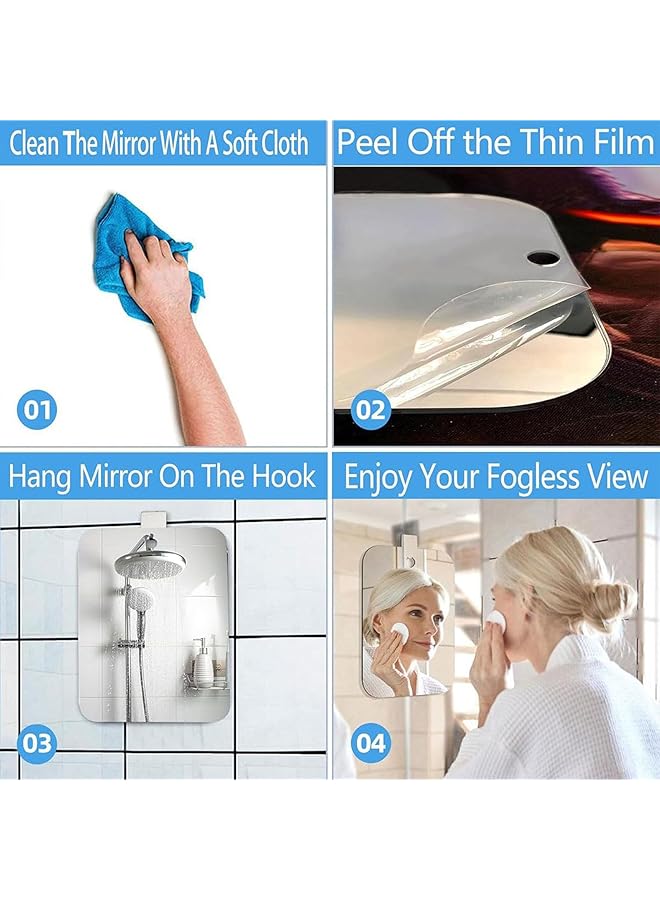 Clean The Mirror With A Soft Cloth

01

Peel Off the Thin Film

02

Hang Mirror On The Hook

03

Enjoy Your Fogless View

04