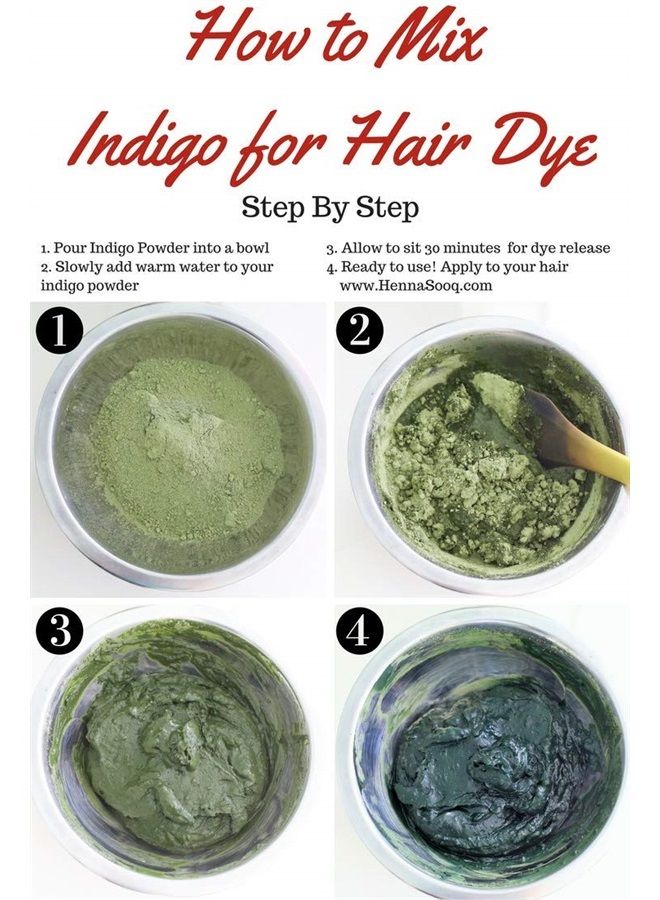 How to Mix Indigo for Hair Dye

Step By Step

1. Pour Indigo Powder into a bowl
2. Slowly add warm water to your indigo powder

3. Allow to sit 30 minutes for dye release
4. Ready to use! Apply to your hair
www.HennaSooq.com

1

2

3

4