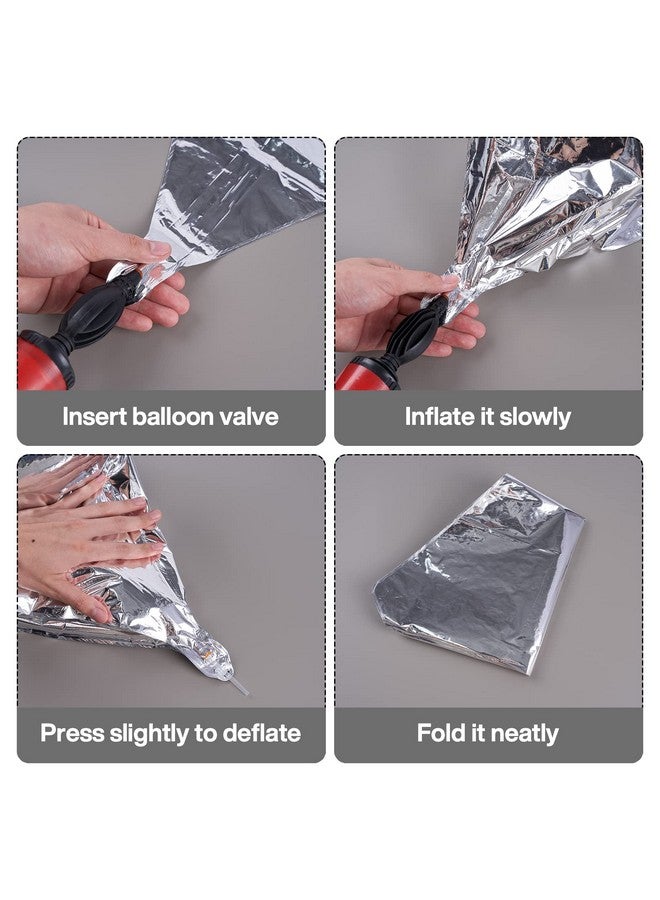 Insert balloon valve

Inflate it slowly

Press slightly to deflate

Fold it neatly