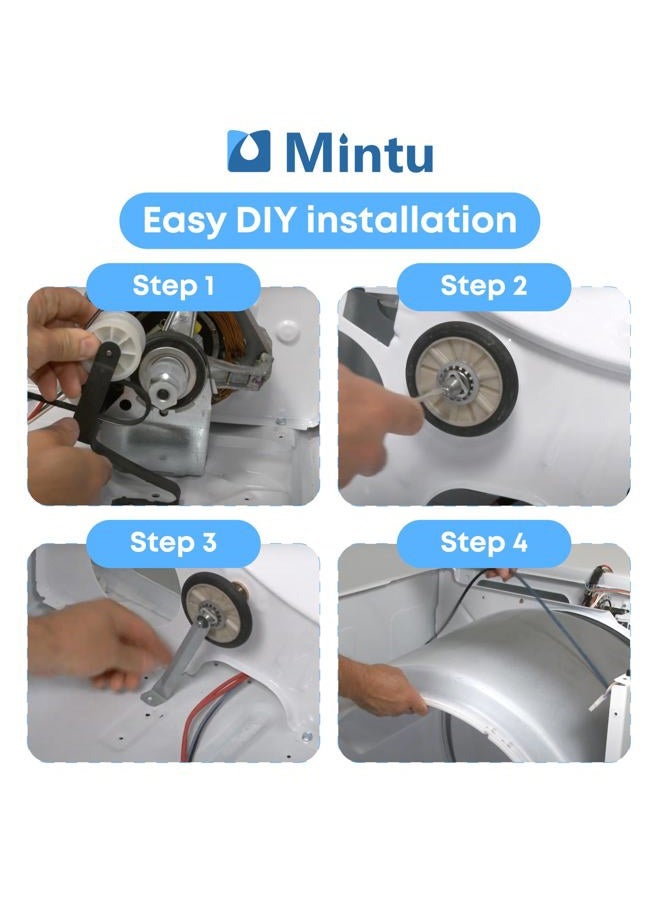 Mintu

Easy DIY installation

Step 1

Step 2

Step 3

Step 4