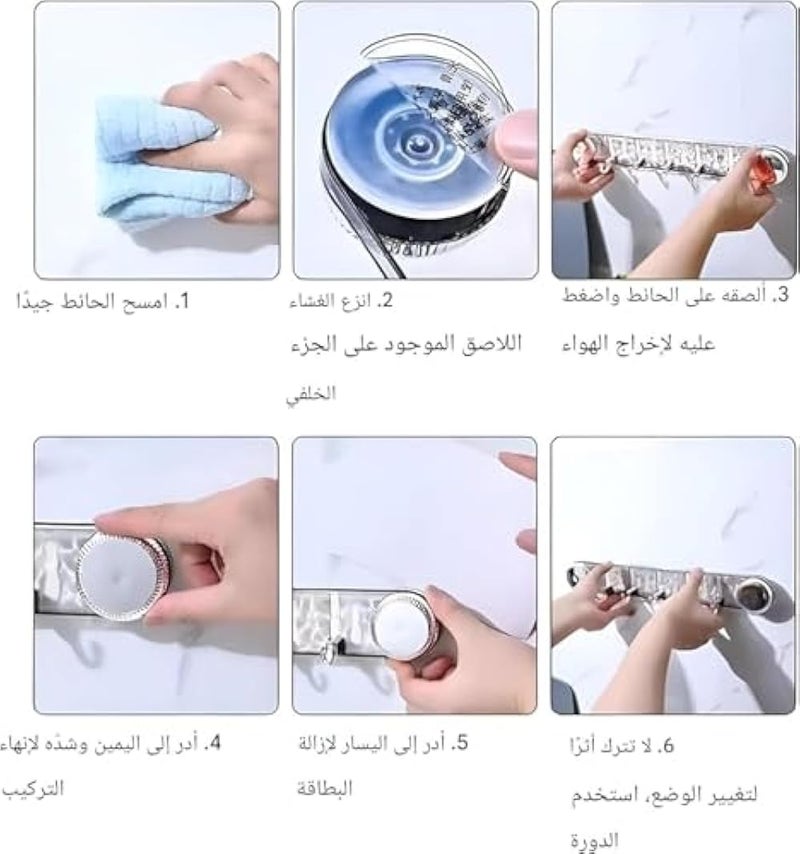 1. امسح الحائط جيدًا

2. انزع الغشاء اللاصق الموجود على الجزء الخلفي

3. ألصقه على الحائط واضغط عليه لإخراج الهواء

4. أدر إلى اليمين وشدّه لإنهاء التركيب

5. أدر إلى اليسار لإزالة البطاقة

6. لا تترك أثرًا لتغيير الوضع، استخدم الدورة