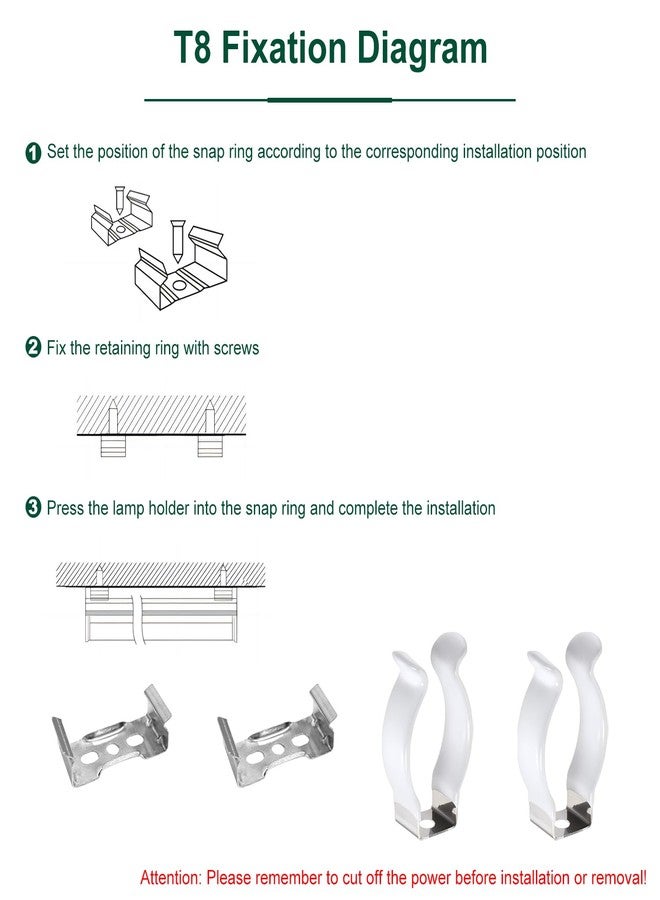 T8 Fixation Diagram

1 Set the position of the snap ring according to the corresponding installation position

2 Fix the retaining ring with screws

3 Press the lamp holder into the snap ring and complete the installation

Attention: Please remember to cut off the power before installation or removal!