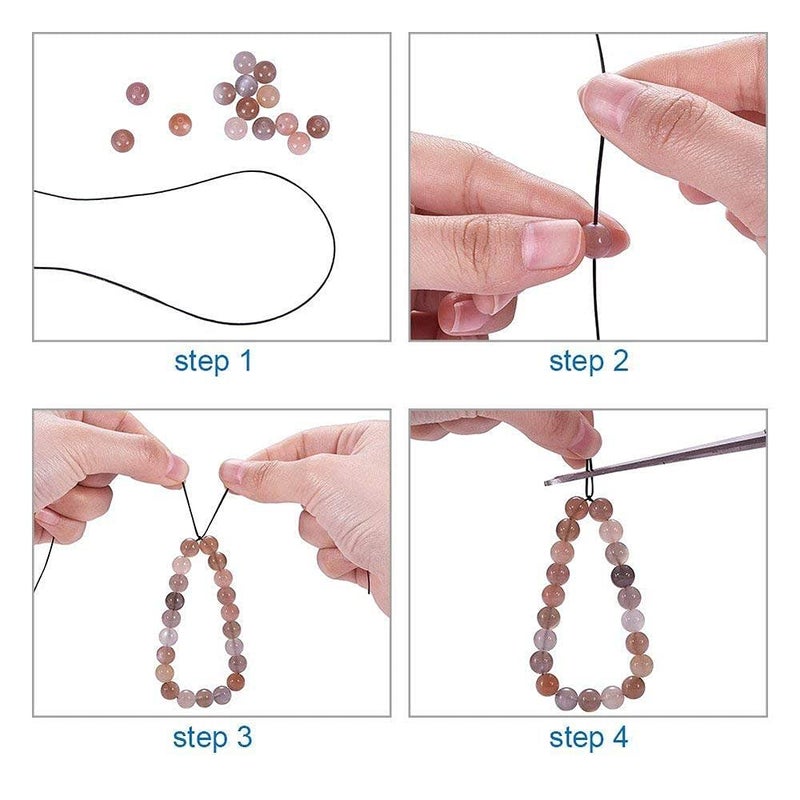 step 1

step 2

step 3

step 4