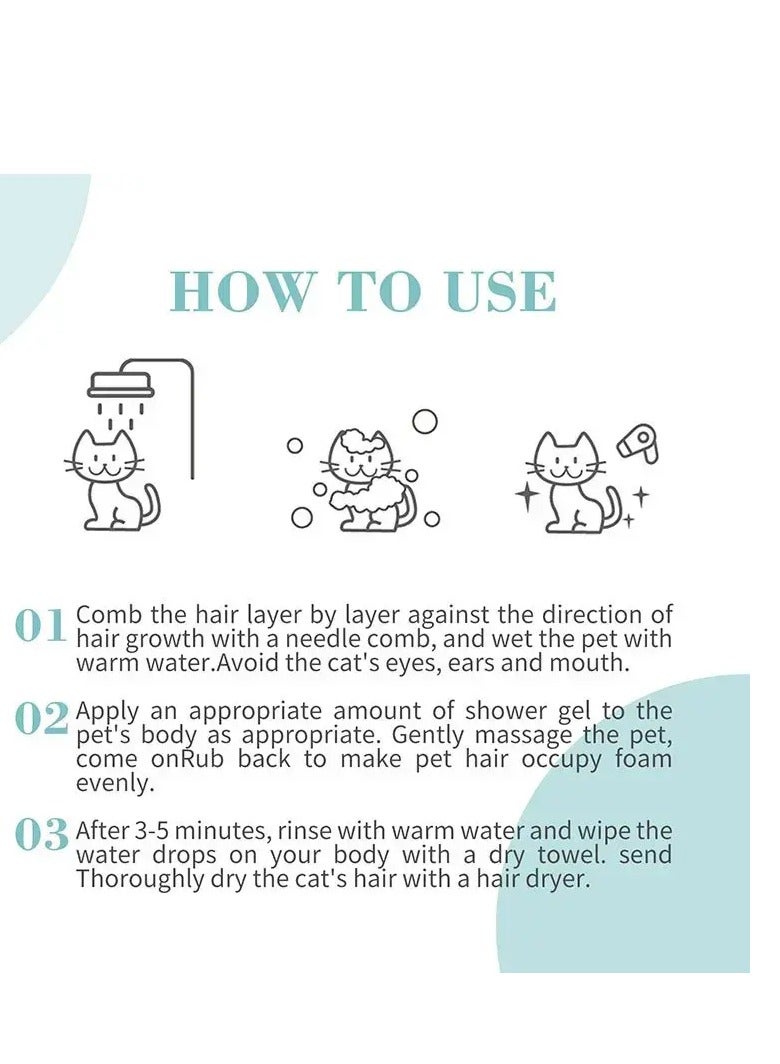 HOW TO USE

01 Comb the hair layer by layer against the direction of hair growth with a needle comb, and wet the pet with warm water.Avoid the cat's eyes, ears and mouth.

02 Apply an appropriate amount of shower gel to the pet's body as appropriate. Gently massage the pet, come onRub back to make pet hair occupy foam evenly.

03 After 3-5 minutes, rinse with warm water and wipe the water drops on your body with a dry towel. send Thoroughly dry the cat's hair with a hair dryer.