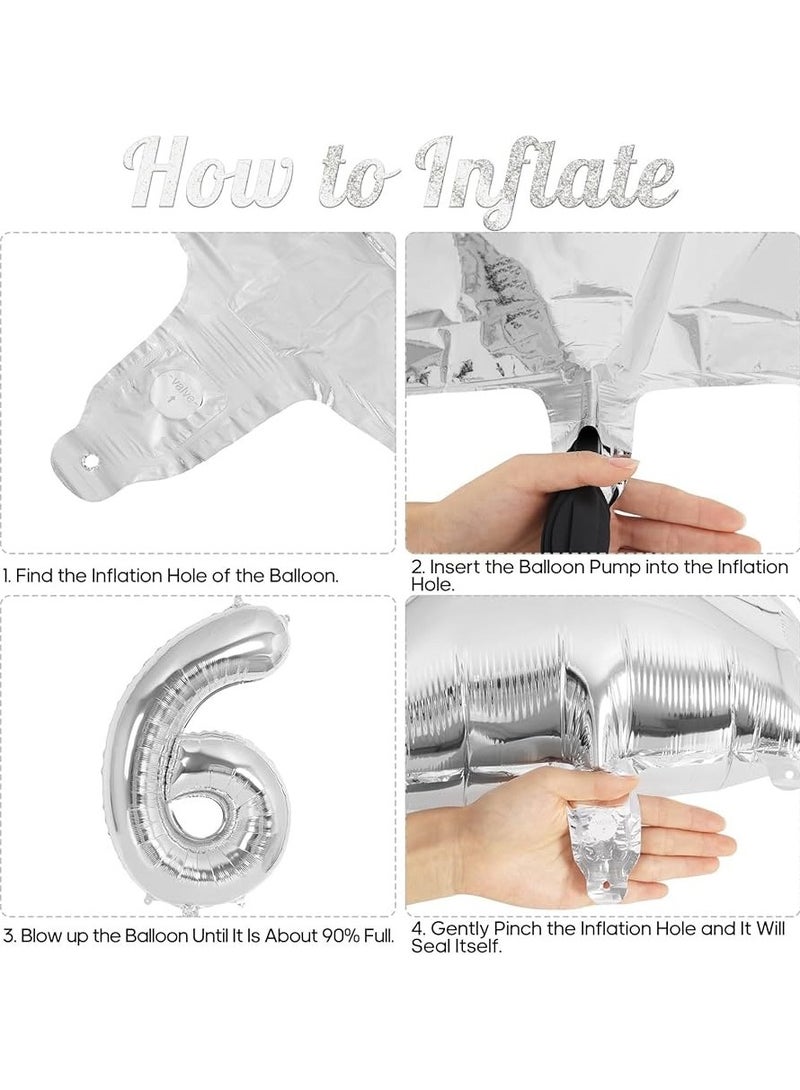 How to Inflate

valve

1. Find the Inflation Hole of the Balloon.

2. Insert the Balloon Pump into the Inflation Hole.

3. Blow up the Balloon Until It Is About 90% Full.

4. Gently Pinch the Inflation Hole and It Will Seal Itself.