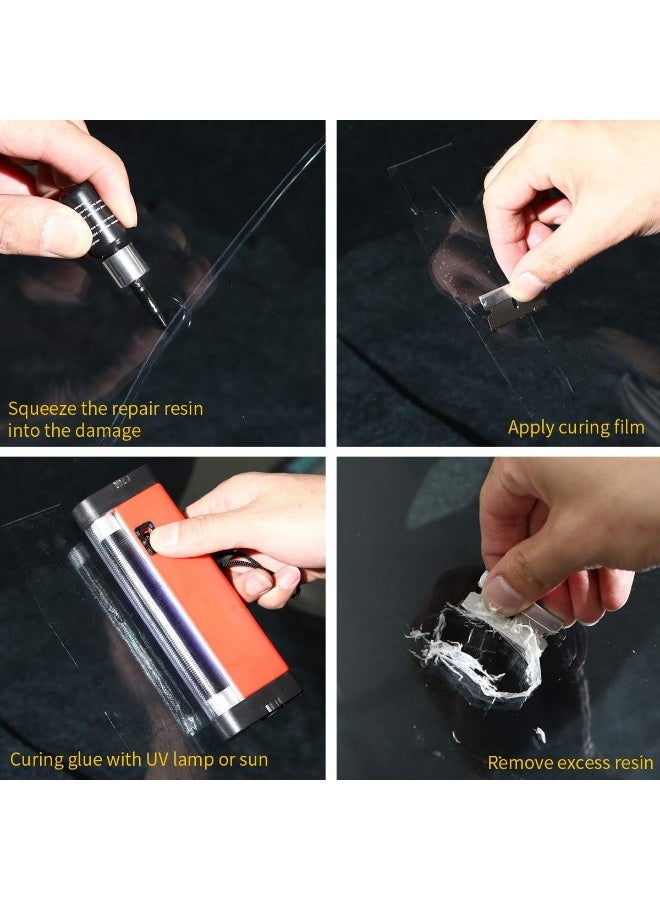 Squeeze the repair resin into the damage

Apply curing film

Curing glue with UV lamp or sun

Remove excess resin