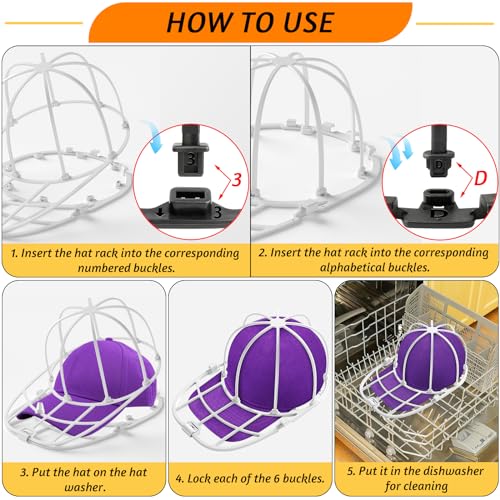 HOW TO USE

3

3

3

D

D

D

1. Insert the hat rack into the corresponding numbered buckles.

2. Insert the hat rack into the corresponding alphabetical buckles.

3. Put the hat on the hat washer.

4. Lock each of the 6 buckles.

5. Put it in the dishwasher for cleaning