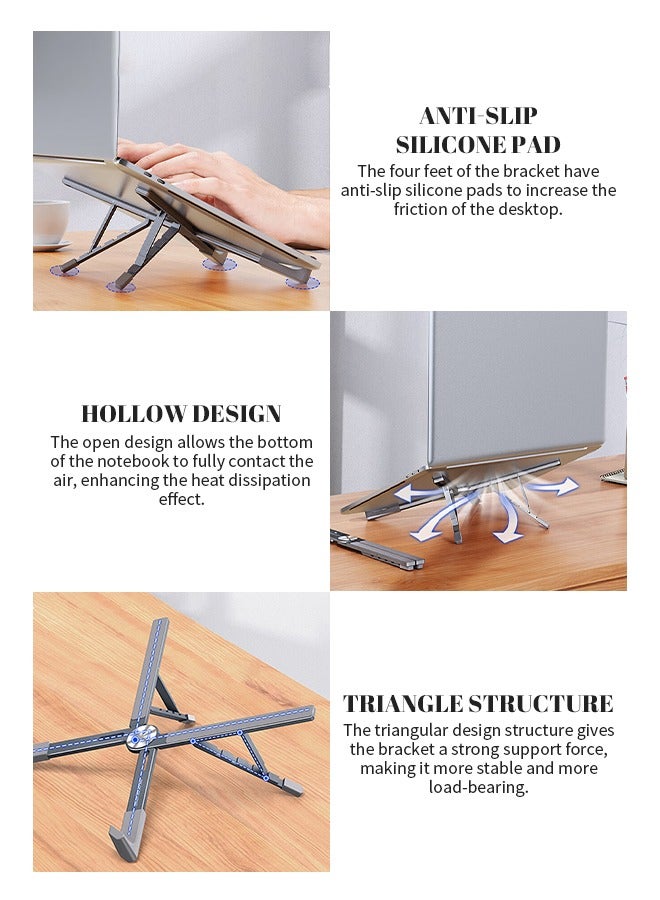 ANTI-SLIP SILICONE PAD

The four feet of the bracket have anti-slip silicone pads to increase the friction of the desktop.

HOLLOW DESIGN

The open design allows the bottom of the notebook to fully contact the air, enhancing the heat dissipation effect.

TRIANGLE STRUCTURE

The triangular design structure gives the bracket a strong support force, making it more stable and more load-bearing.