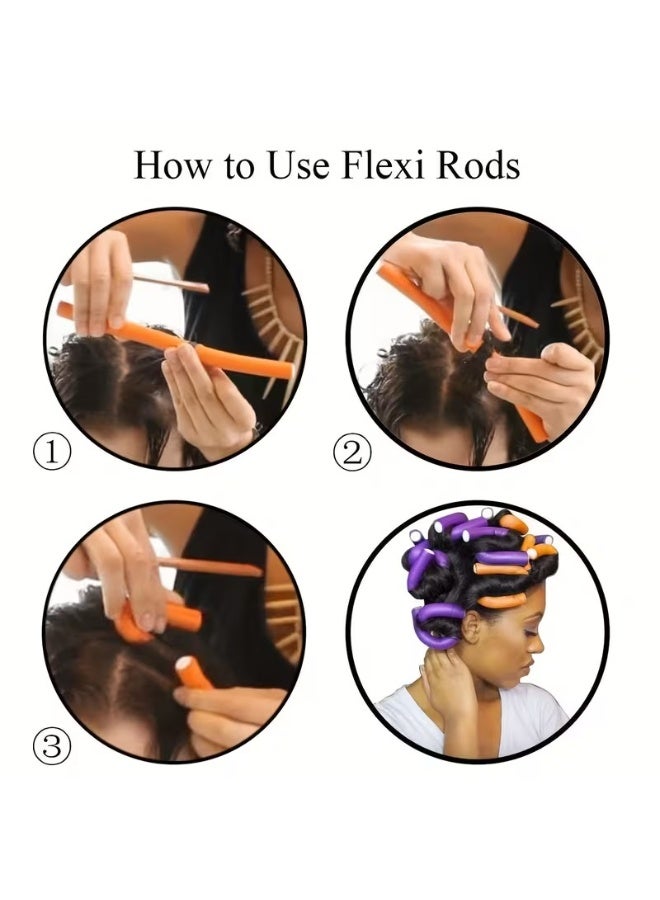 How to Use Flexi Rods

①

②

③