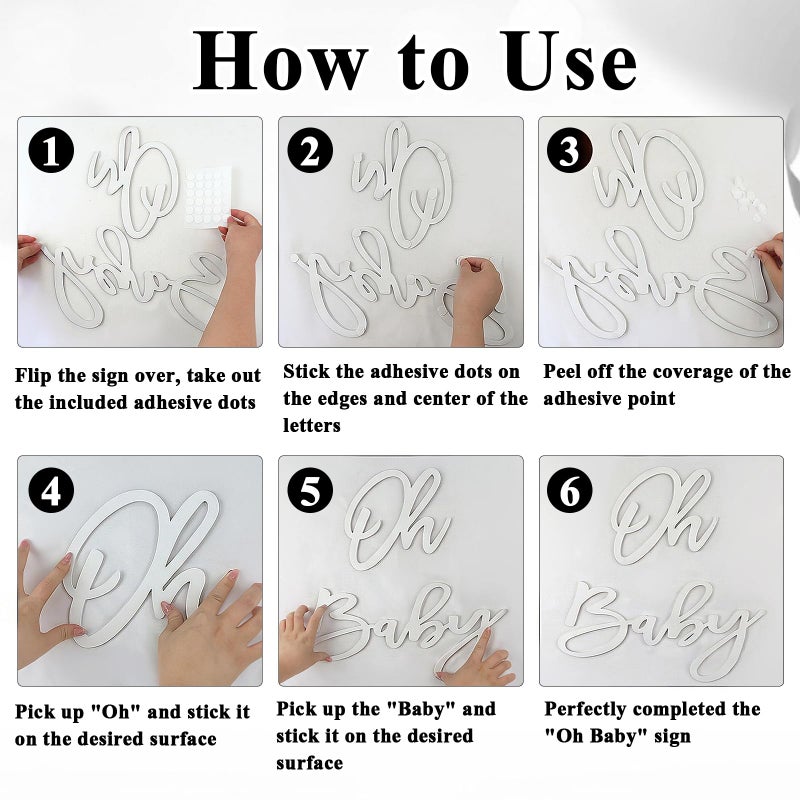 How to Use

1

Flip the sign over, take out the included adhesive dots

2

Stick the adhesive dots on the edges and center of the letters

3

Peel off the coverage of the adhesive point

4

Oh

Pick up "Oh" and stick it on the desired surface

5

Oh Baby

Pick up the "Baby" and stick it on the desired surface

6

Oh Baby

Perfectly completed the "Oh Baby" sign