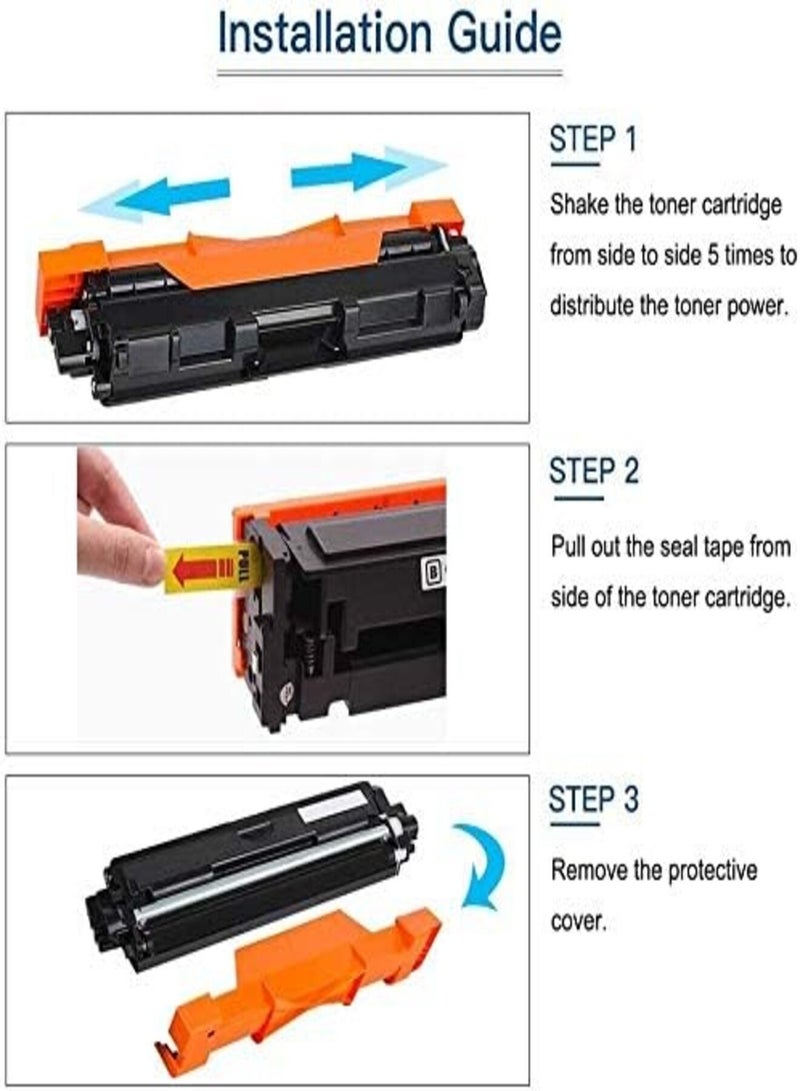 Installation Guide

STEP 1

Shake the toner cartridge from side to side 5 times to distribute the toner power.

PULL

B

STEP 2

Pull out the seal tape from side of the toner cartridge.

STEP 3

Remove the protective cover.