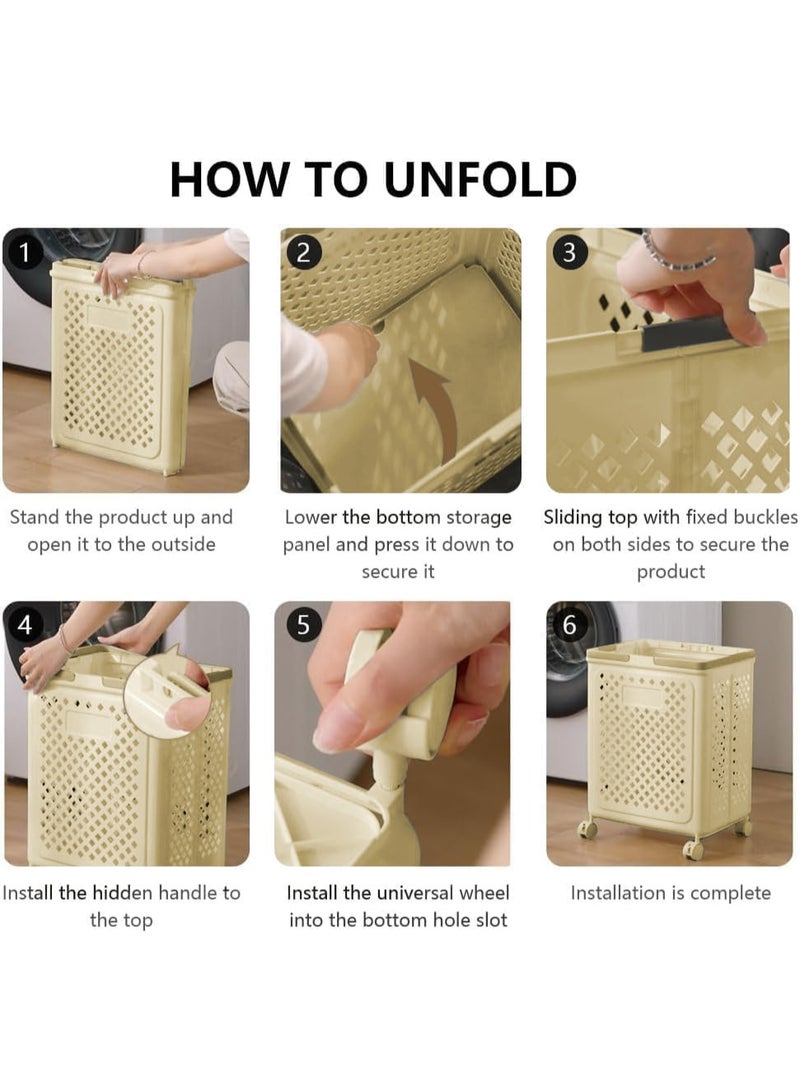 HOW TO UNFOLD

1

Stand the product up and open it to the outside

2

Lower the bottom storage panel and press it down to secure it

3

Sliding top with fixed buckles on both sides to secure the product

4

Install the hidden handle to the top

5

Install the universal wheel into the bottom hole slot

6

Installation is complete