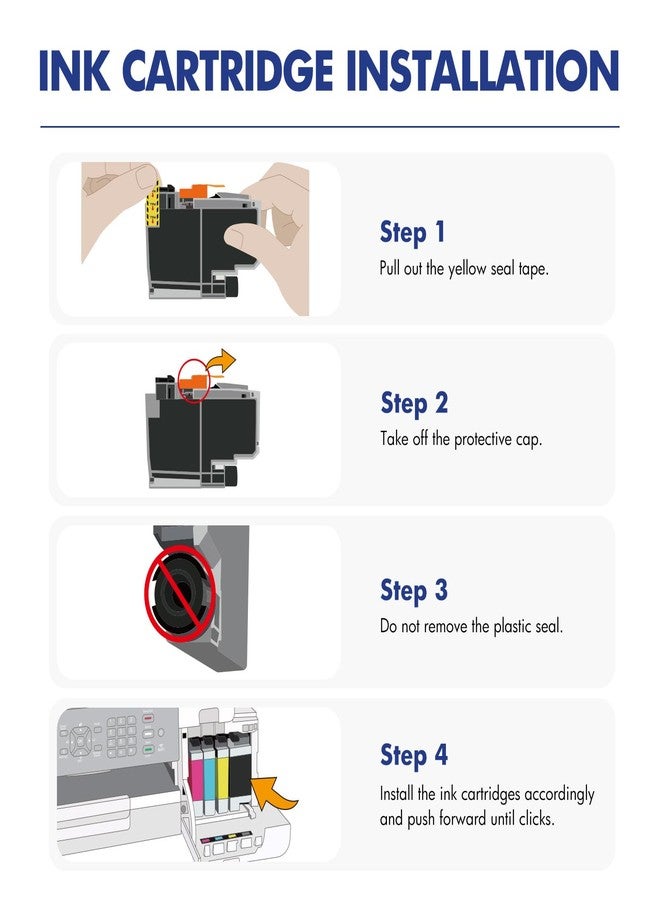 INK CARTRIDGE INSTALLATION

Step 1
Pull out the yellow seal tape.

Step 2
Take off the protective cap.

Step 3
Do not remove the plastic seal.

Step 4
Install the ink cartridges accordingly and push forward until clicks.