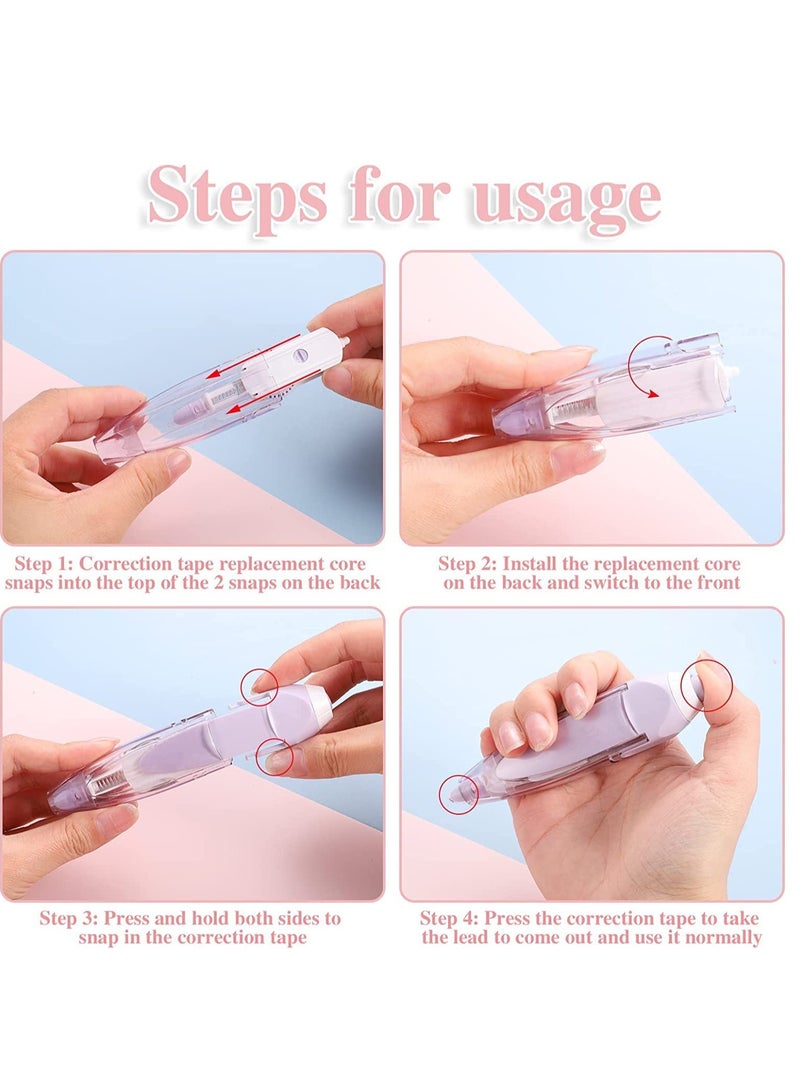 Steps for usage

Step 1: Correction tape replacement core snaps into the top of the 2 snaps on the back

Step 2: Install the replacement core on the back and switch to the front

Step 3: Press and hold both sides to snap in the correction tape

Step 4: Press the correction tape to take the lead to come out and use it normally