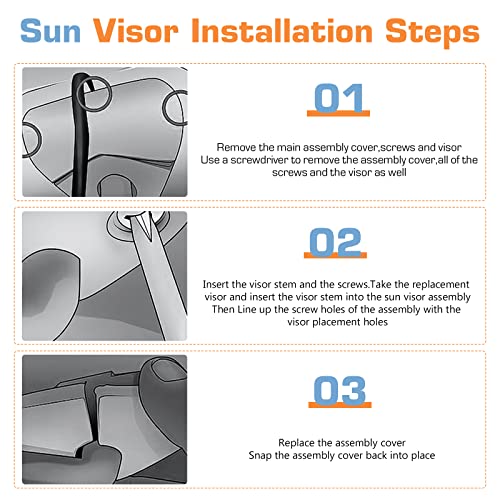 Sun Visor Installation Steps

01

Remove the main assembly cover,screws and visor
Use a screwdriver to remove the assembly cover,all of the screws and the visor as well

02

Insert the visor stem and the screws.Take the replacement visor and insert the visor stem into the sun visor assembly
Then Line up the screw holes of the assembly with the visor placement holes

03

Replace the assembly cover
Snap the assembly cover back into place