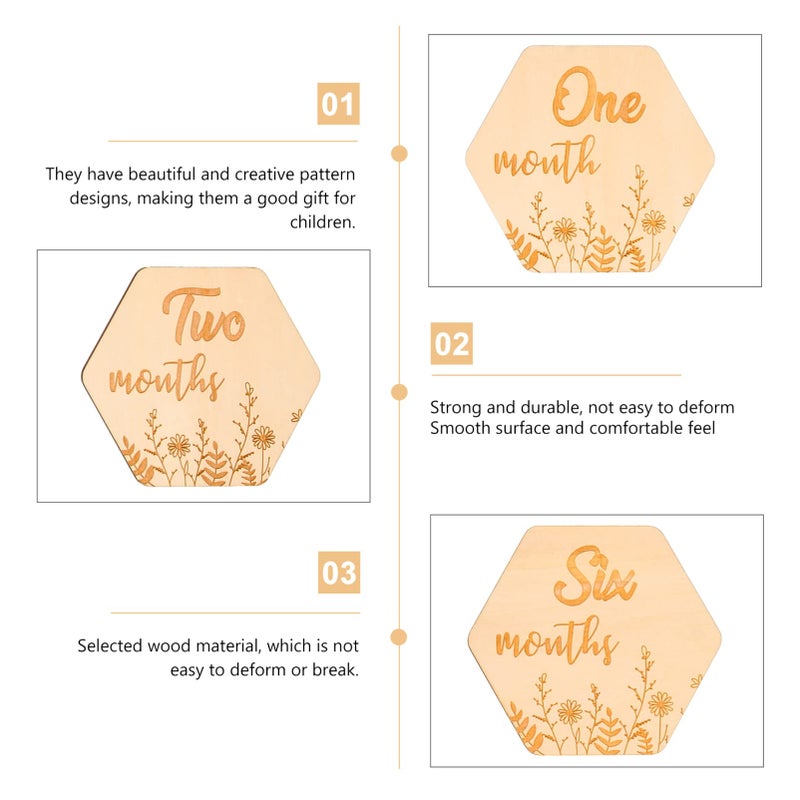 01

They have beautiful and creative pattern designs, making them a good gift for children.

One month

Two months

02

Strong and durable, not easy to deform
Smooth surface and comfortable feel

03

Selected wood material, which is not easy to deform or break.

Six months