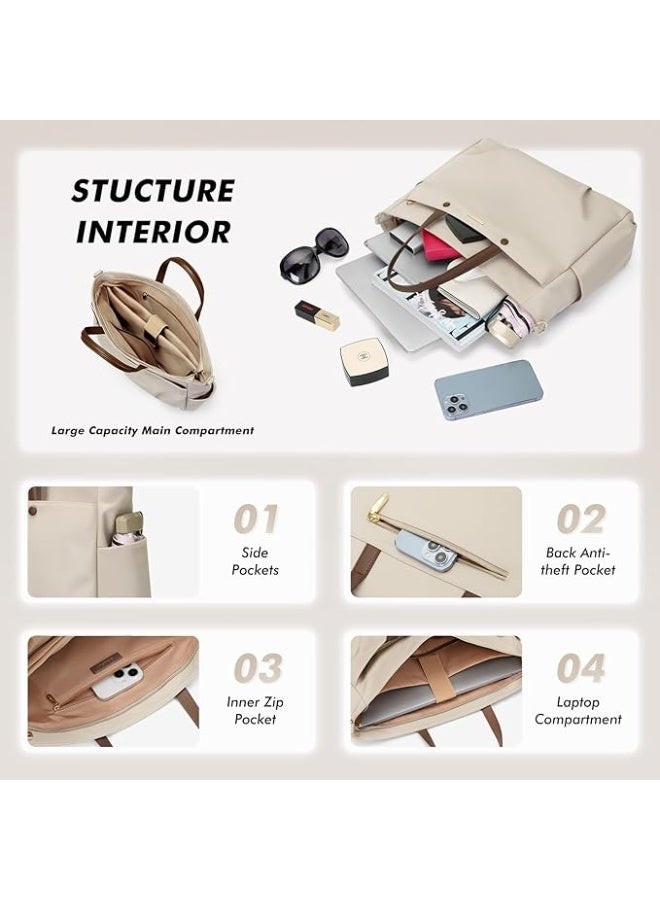 STUCTURE INTERIOR

Large Capacity Main Compartment

01
Side Pockets

02
Back Anti-theft Pocket

03
Inner Zip Pocket

04
Laptop Compartment