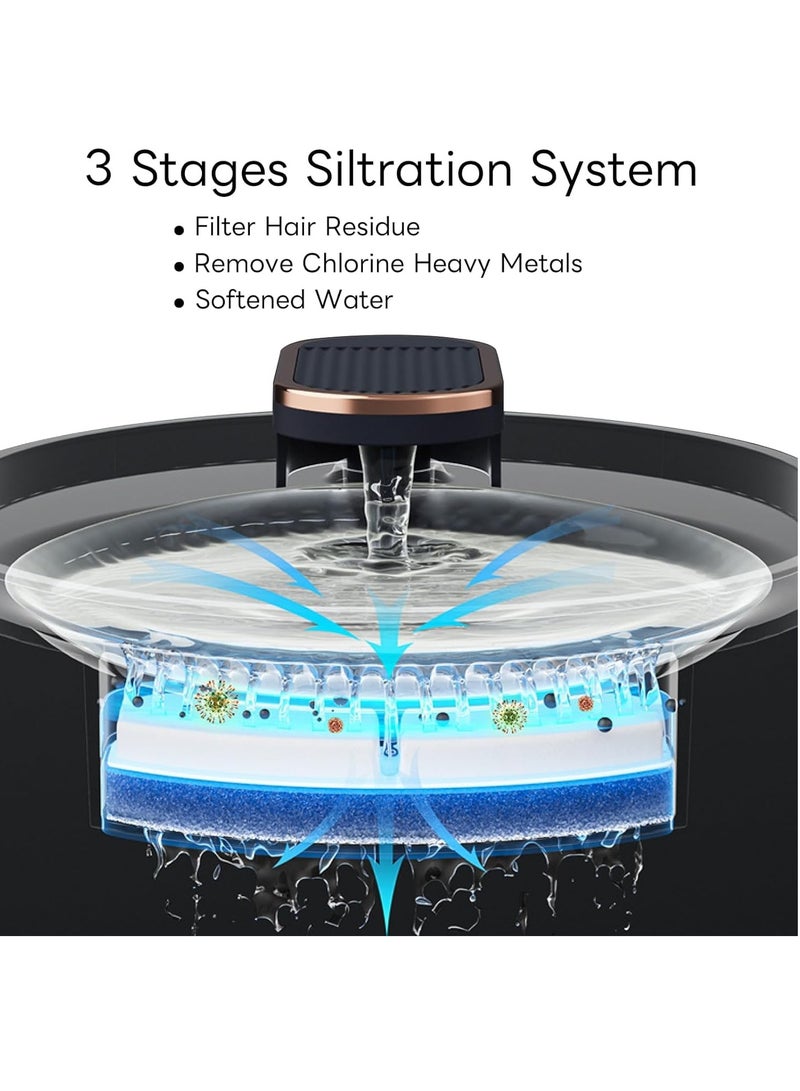 3 Stages Siltration System

• Filter Hair Residue
• Remove Chlorine Heavy Metals
• Softened Water