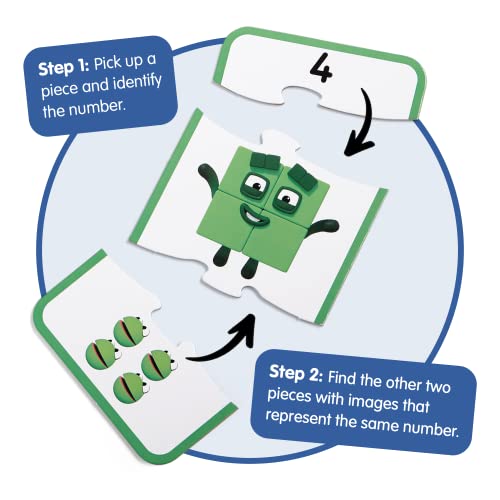 Step 1: Pick up a piece and identify the number.

4

Step 2: Find the other two pieces with images that represent the same number.