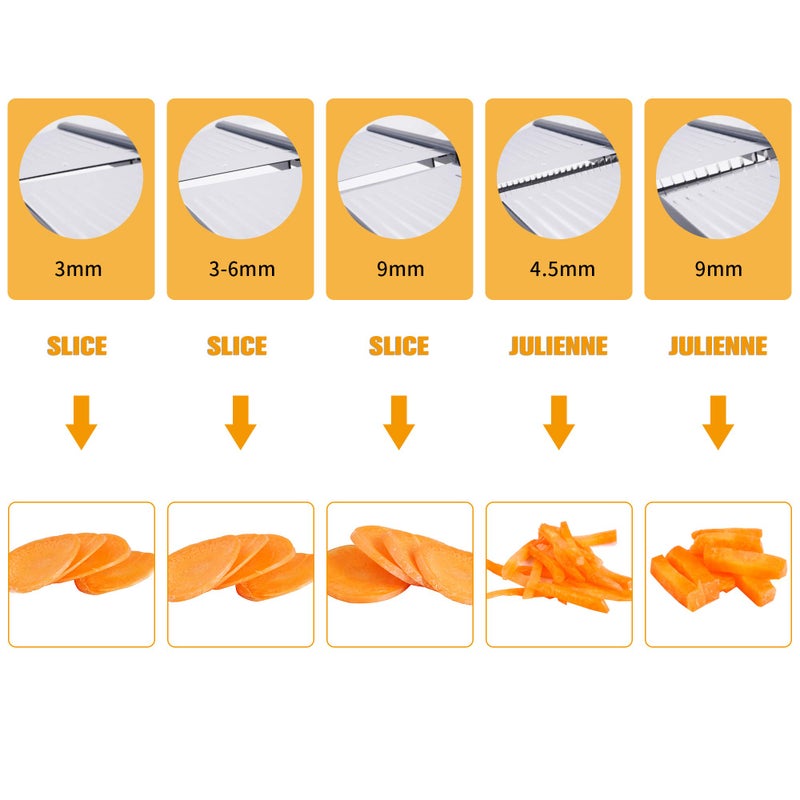 3mm

3-6mm

9mm

4.5mm

9mm

SLICE

SLICE

SLICE

JULIENNE

JULIENNE