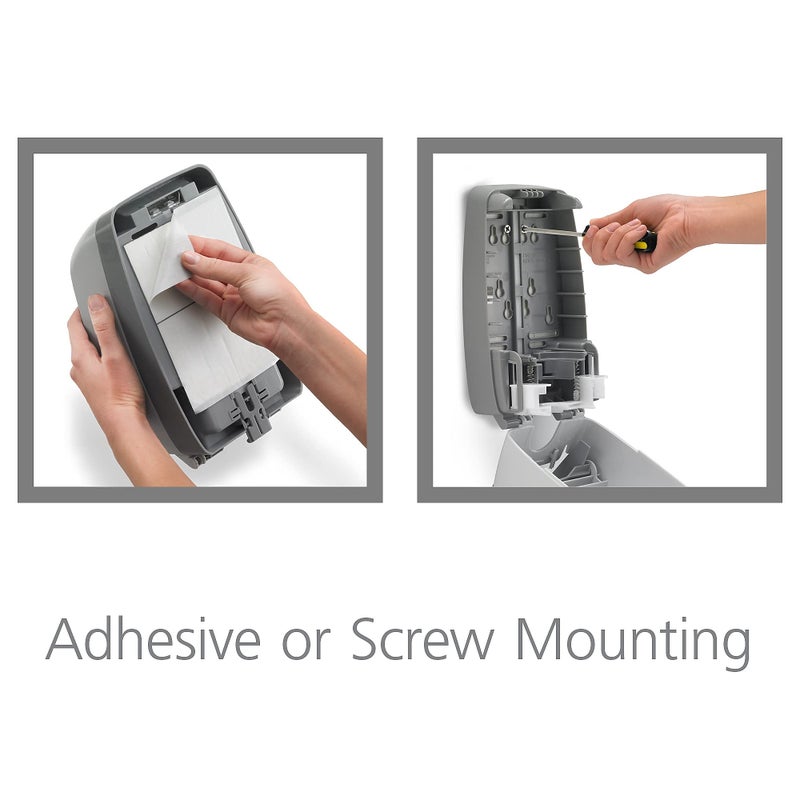 Adhesive or Screw Mounting