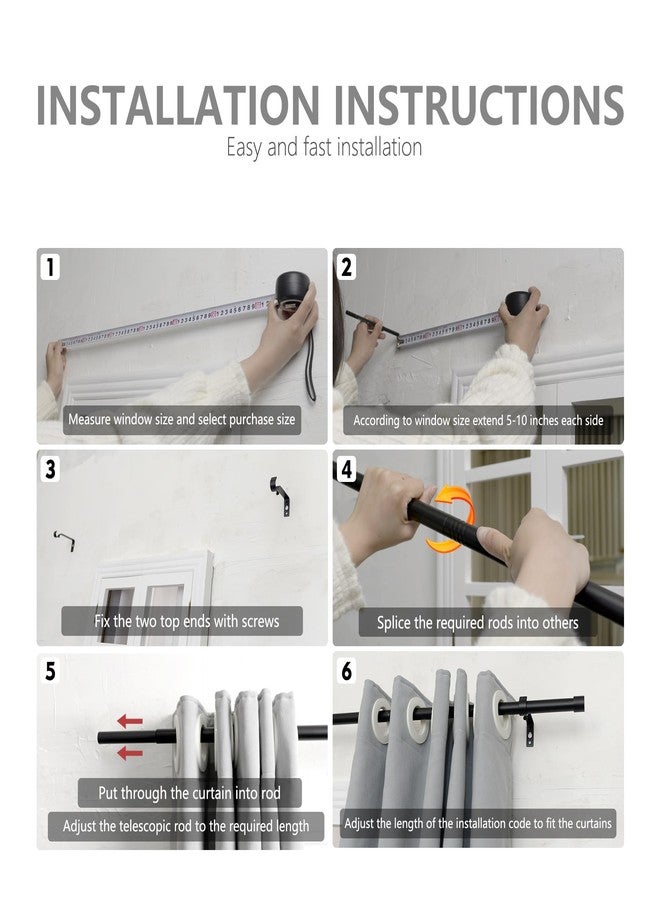 INSTALLATION INSTRUCTIONS
Easy and fast installation

1
Measure window size and select purchase size

2
According to window size extend 5-10 inches each side

3
Fix the two top ends with screws

4
Splice the required rods into others

5
Put through the curtain into rod
Adjust the telescopic rod to the required length

6
Adjust the length of the installation code to fit the curtains