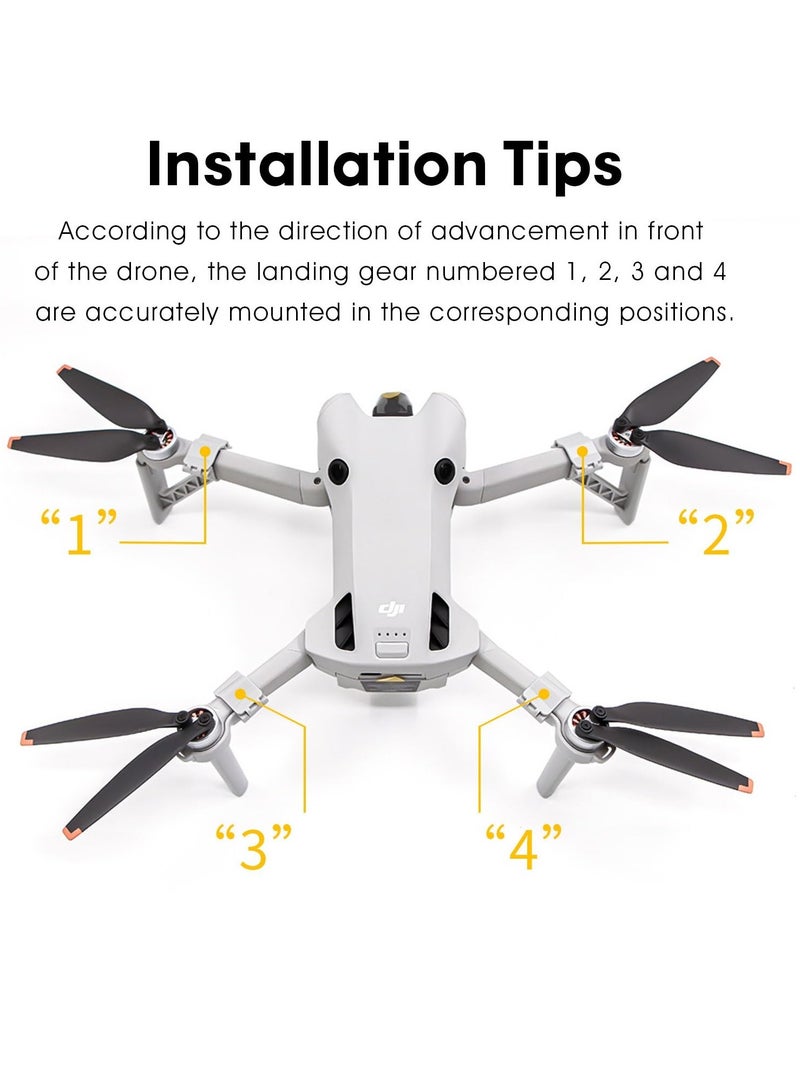 Installation Tips

According to the direction of advancement in front of the drone, the landing gear numbered 1, 2, 3 and 4 are accurately mounted in the corresponding positions.

“1”

“2”

dji

“3”

“4”