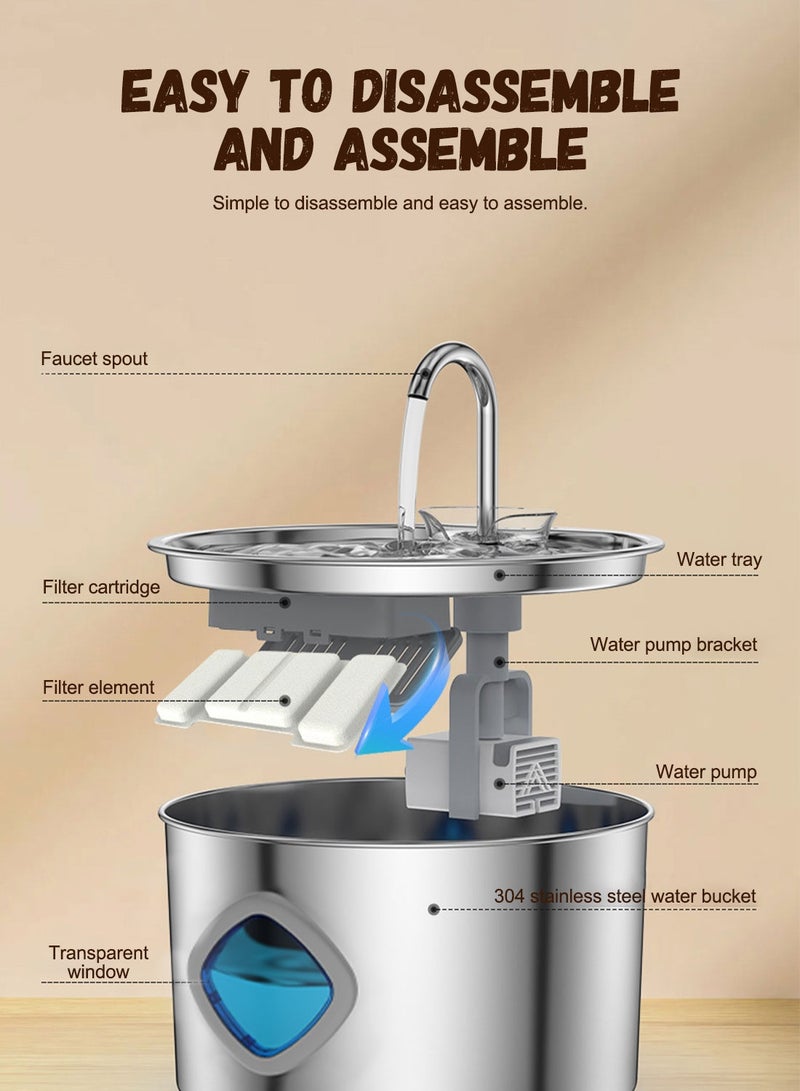 EASY TO DISASSEMBLE AND ASSEMBLE

Simple to disassemble and easy to assemble.

Faucet spout

Water tray

Filter cartridge

Water pump bracket

Filter element

Water pump

304 stainless steel water bucket

Transparent window