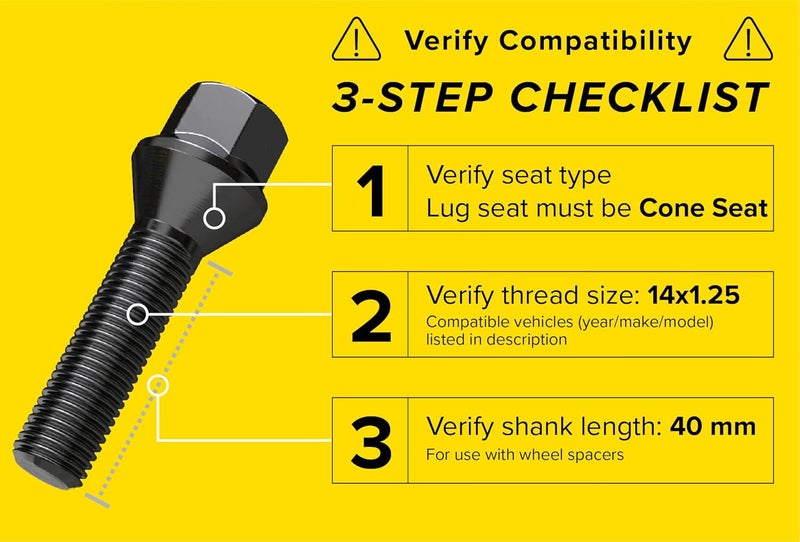 Verify Compatibility

3-STEP CHECKLIST

1 Verify seat type
Lug seat must be Cone Seat

2 Verify thread size: 14x1.25
Compatible vehicles (year/make/model) listed in description

3 Verify shank length: 40 mm
For use with wheel spacers