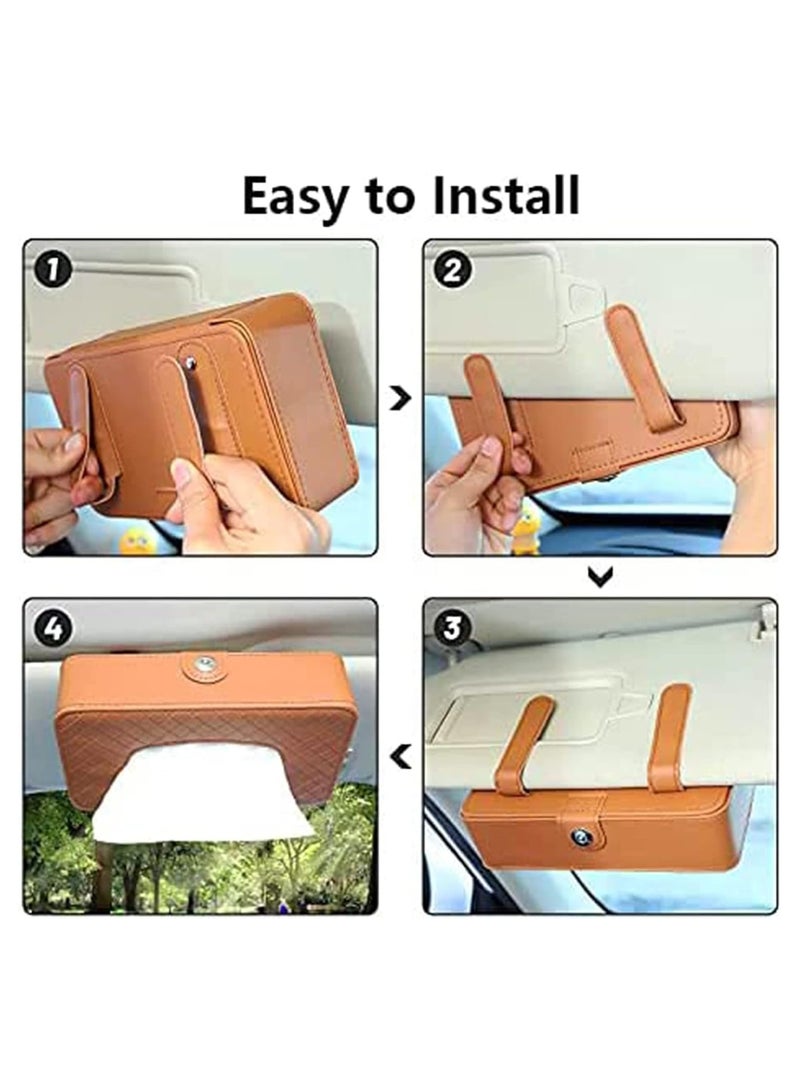 Easy to Install

1

2

4

3