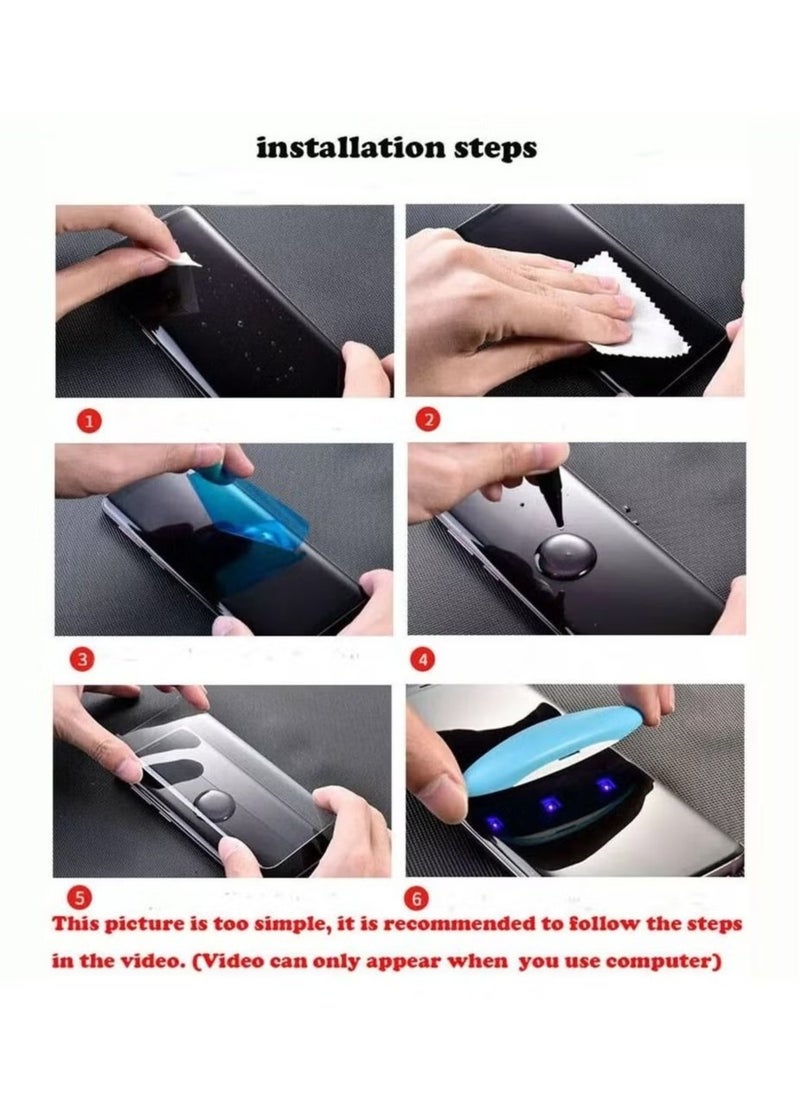 installation steps

1

2

3

4

5

6

This picture is too simple, it is recommended to follow the steps in the video. (Video can only appear when you use computer)