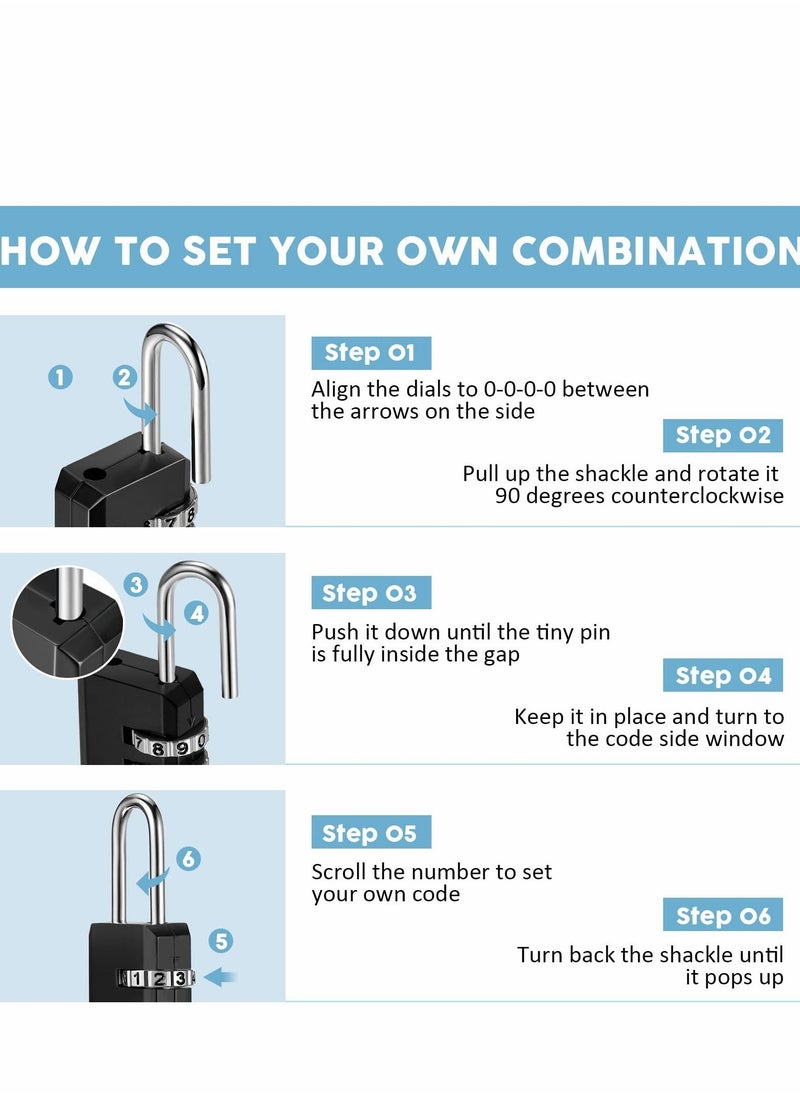 HOW TO SET YOUR OWN COMBINATION

1

2

7 8

Step 01

Align the dials to 0-0-0-0 between the arrows on the side

Step 02

Pull up the shackle and rotate it 90 degrees counterclockwise

3

4

7 8 9 0

Step 03

Push it down until the tiny pin is fully inside the gap

Step 04

Keep it in place and turn to the code side window

6

5

1 2 3

Step 05

Scroll the number to set your own code

Step 06

Turn back the shackle until it pops up