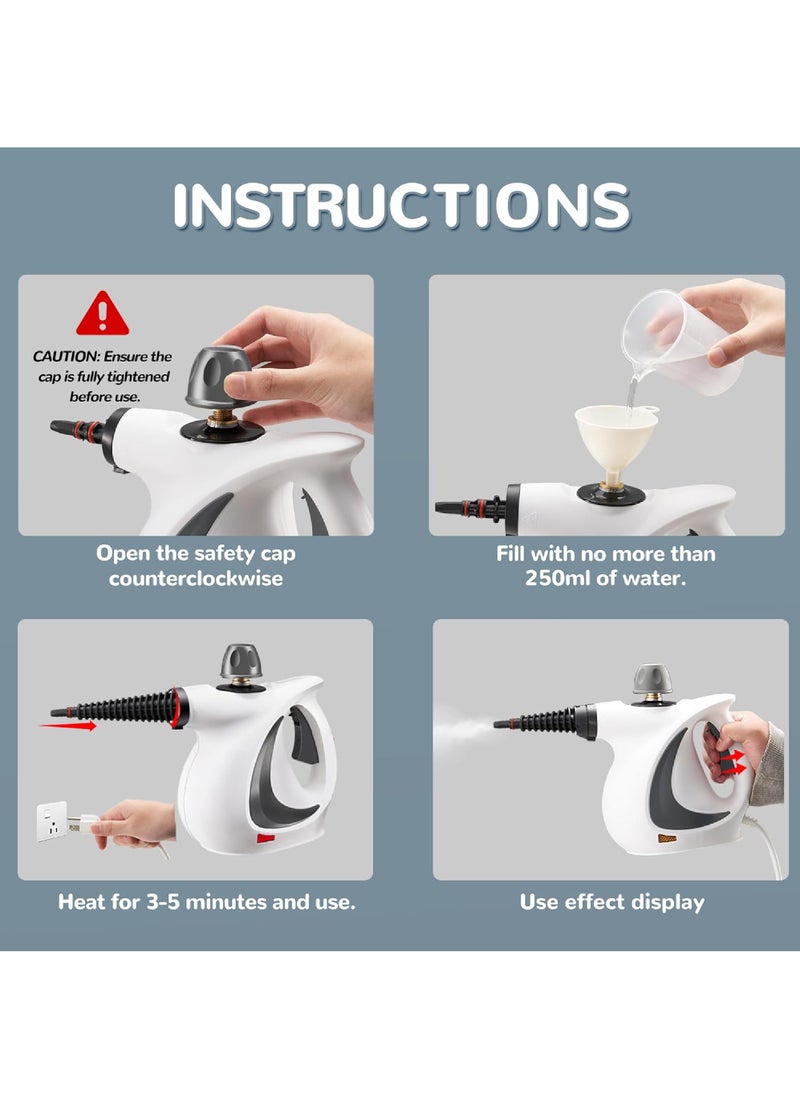 INSTRUCTIONS

CAUTION: Ensure the cap is fully tightened before use.

Open the safety cap counterclockwise

Fill with no more than 250ml of water.

Heat for 3-5 minutes and use.

Use effect display