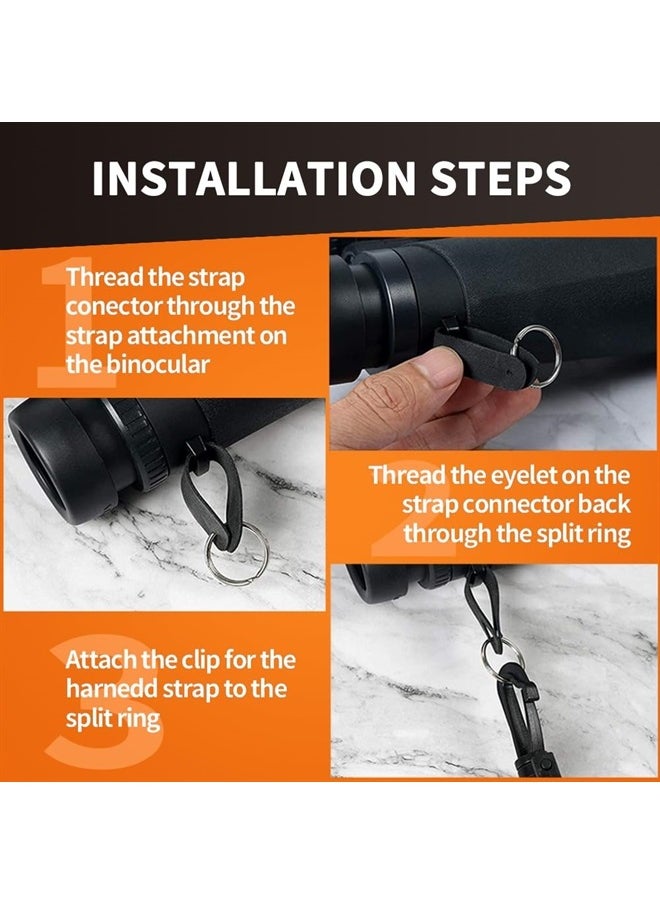 INSTALLATION STEPS

1
Thread the strap conector through the strap attachment on the binocular

2
Thread the eyelet on the strap connector back through the split ring

3
Attach the clip for the harnedd strap to the split ring