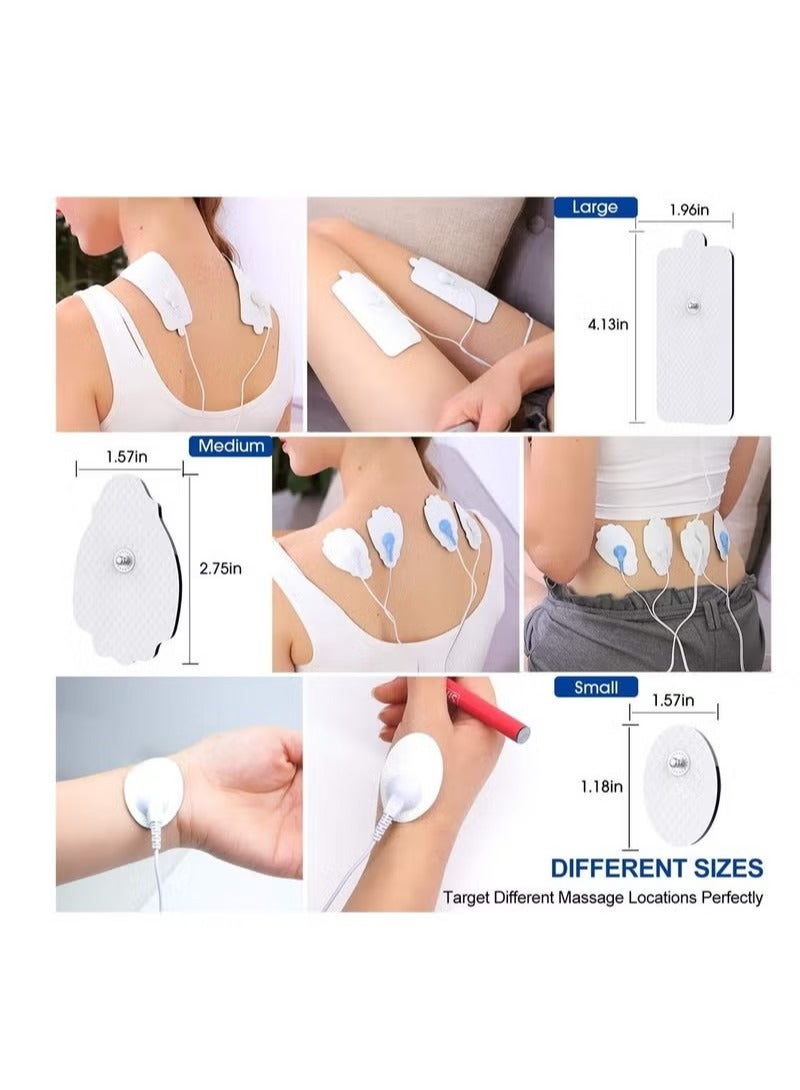 Large
1.96in
4.13in
Medium
1.57in
2.75in
Small
1.57in
1.18in
DIFFERENT SIZES
Target Different Massage Locations Perfectly